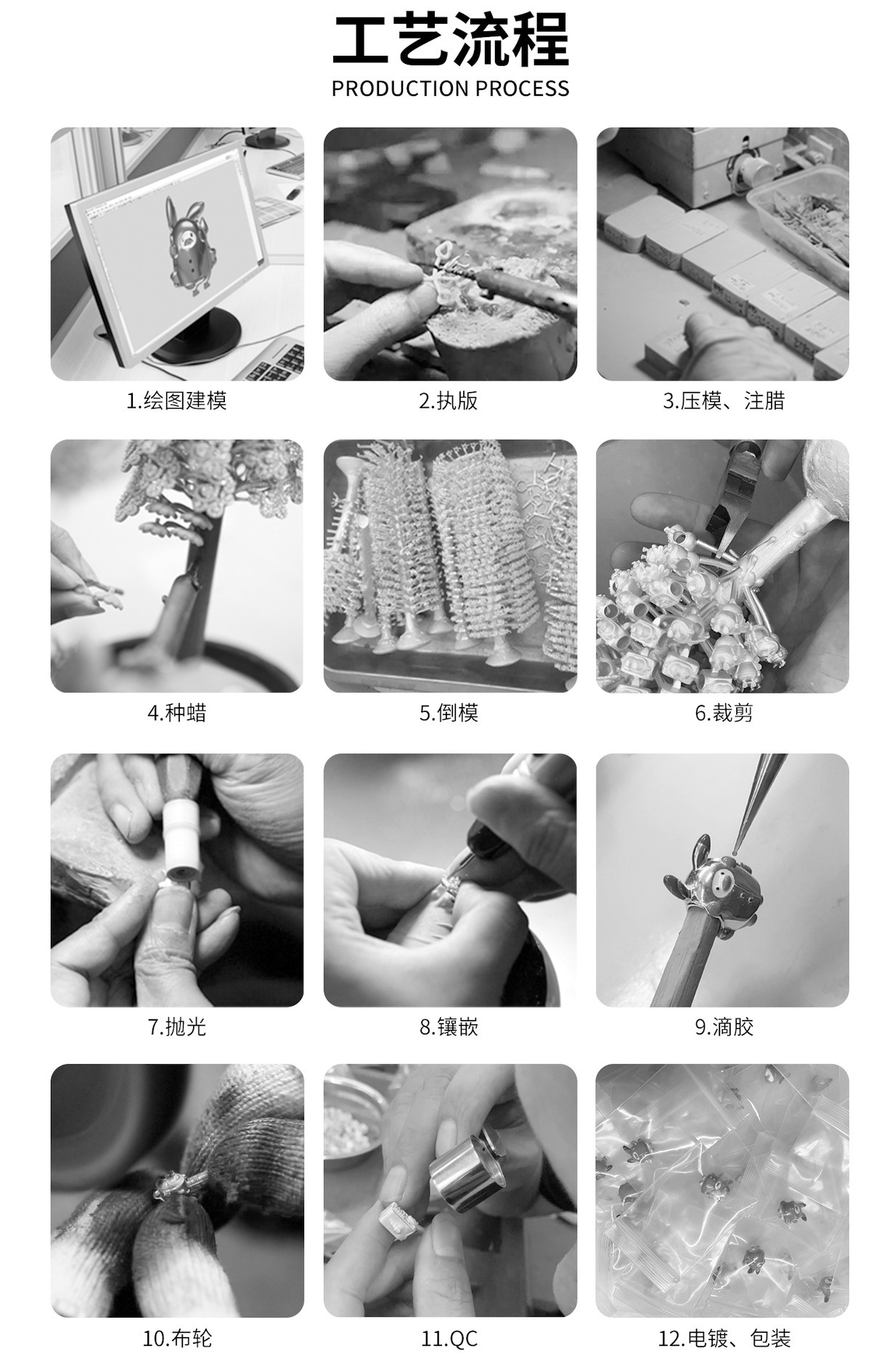 工艺流程
PRODUCTION PROCESS

1.绘图建模

2.执版

3.压模、注腊

4.种蜡

5.倒模

6.裁剪

7.抛光

8.镶嵌

9.滴胶

10.布轮

11.QC

12.电镀、包装