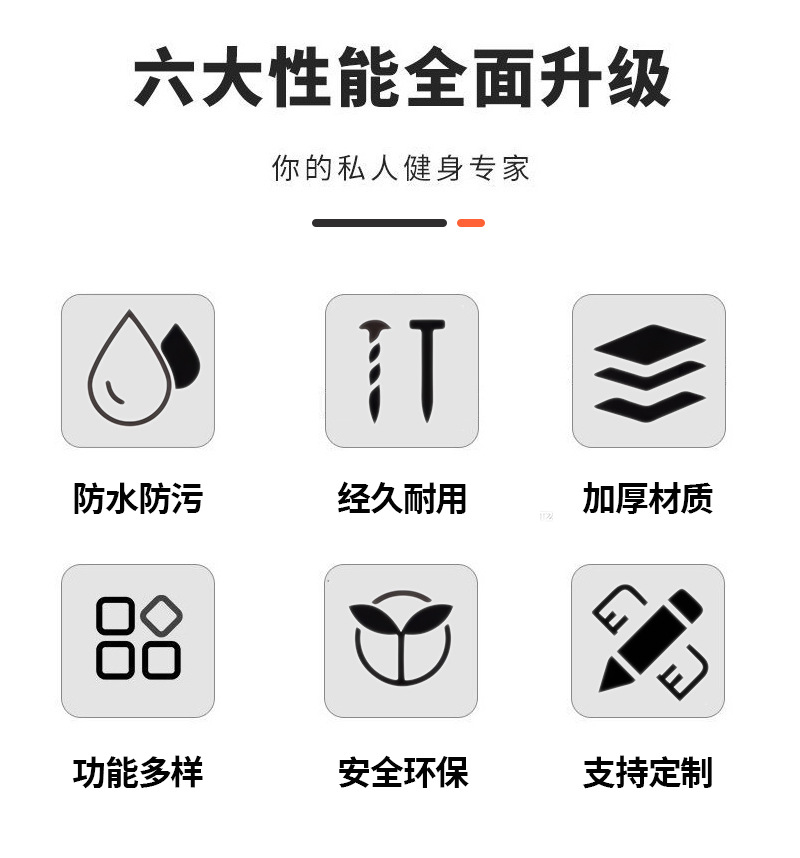 六大性能全面升级

你的私人健身专家

防水防污

经久耐用

加厚材质

功能多样

安全环保

支持定制