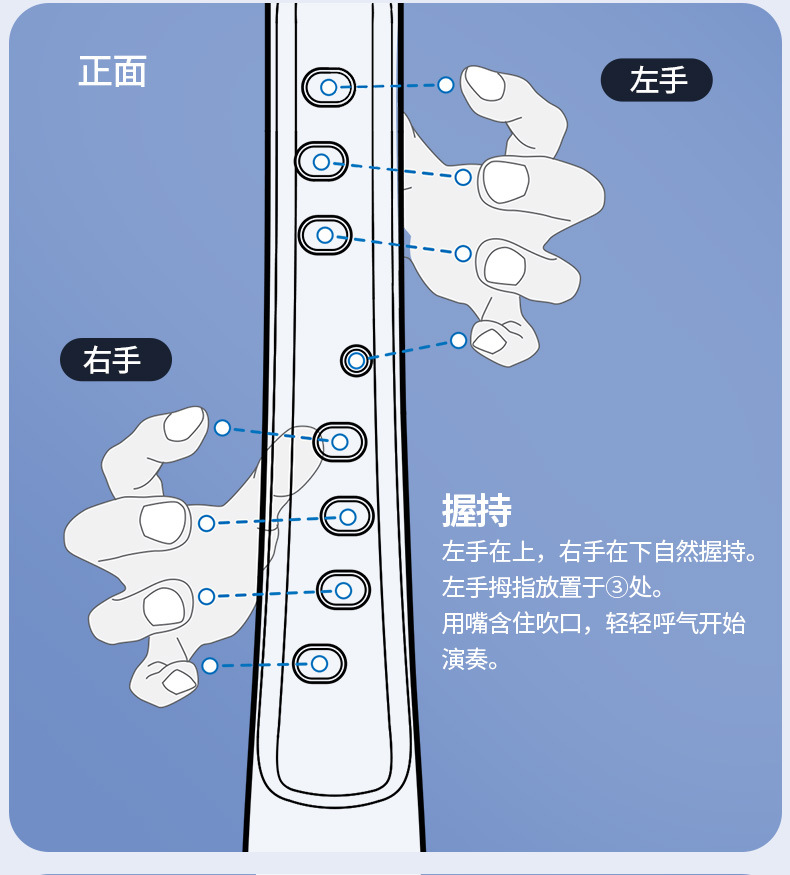 正面

左手

右手

握持
左手在上，右手在下自然握持。
左手拇指放置于③处。
用嘴含住吹口，轻轻呼气开始演奏。