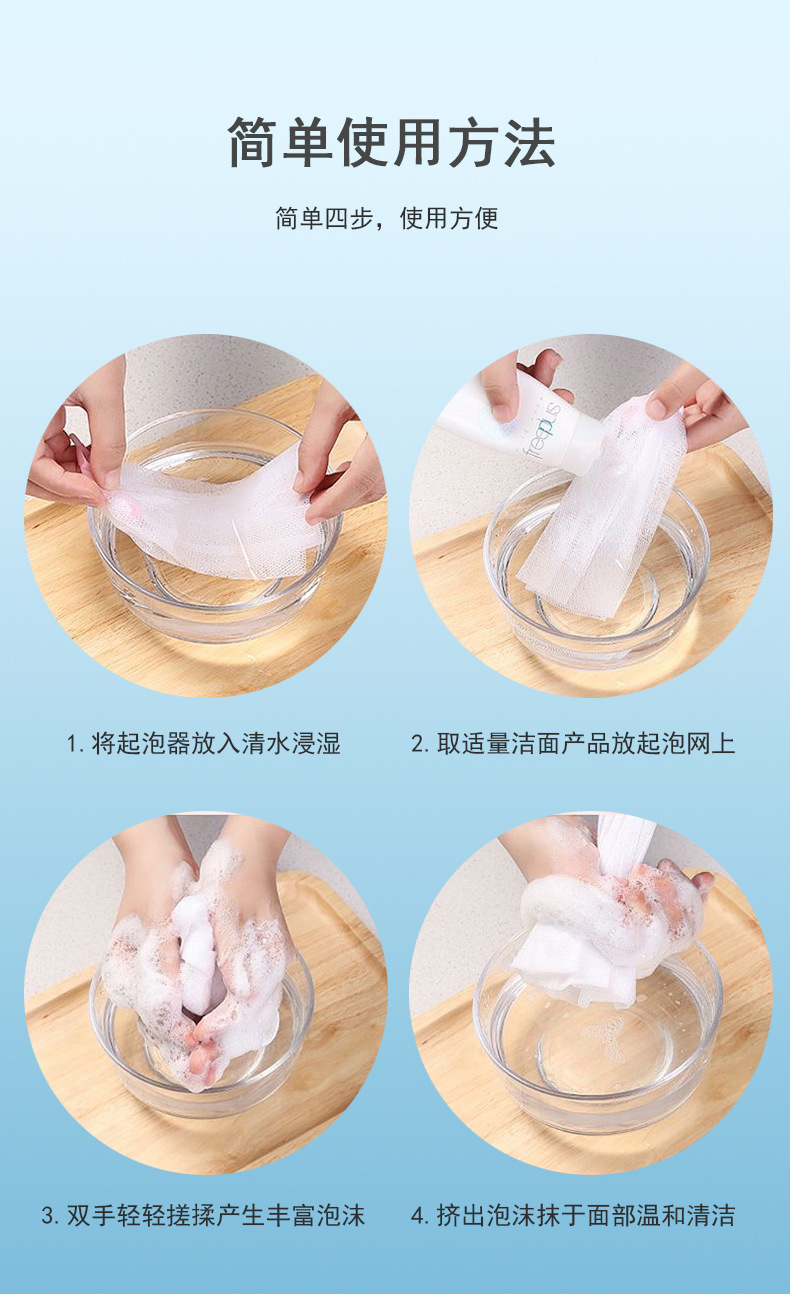 简单使用方法

简单四步，使用方便

freeplus

1. 将起泡器放入清水浸湿

2. 取适量洁面产品放起泡网上

3. 双手轻轻搓揉产生丰富泡沫

4. 挤出泡沫抹于面部温和清洁