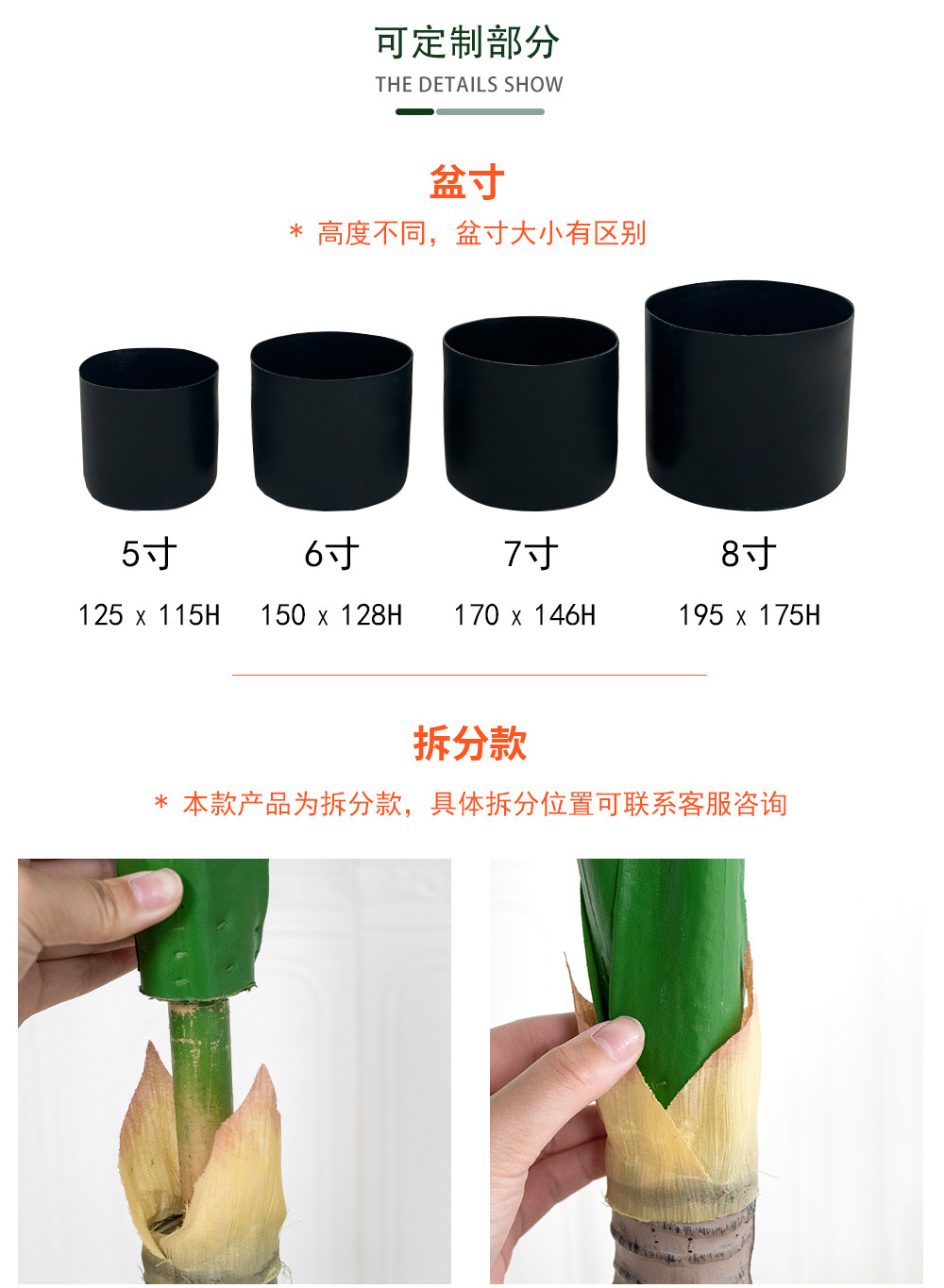 可定制部分
THE DETAILS SHOW

盆寸
＊ 高度不同，盆寸大小有区别

5寸
125 x 115H

6寸
150 x 128H

7寸
170 x 146H

8寸
195 x 175H

拆分款
＊ 本款产品为拆分款，具体拆分位置可联系客服咨询