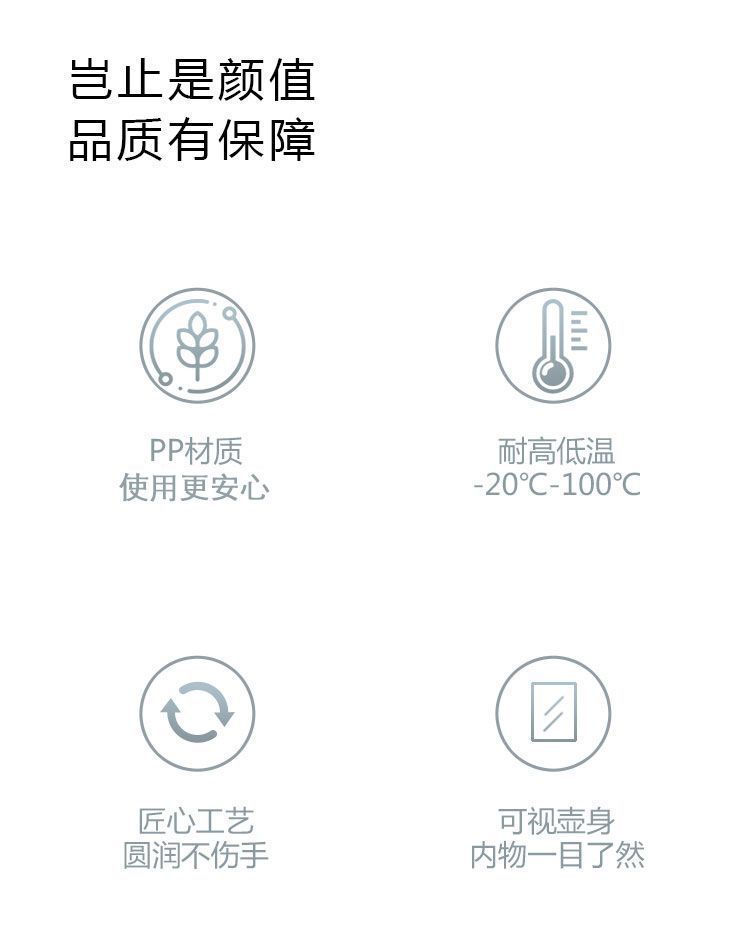 岂止是颜值
品质有保障

PP材质
使用更安心

耐高低温
-20℃-100℃

匠心工艺
圆润不伤手

可视壶身
内物一目了然