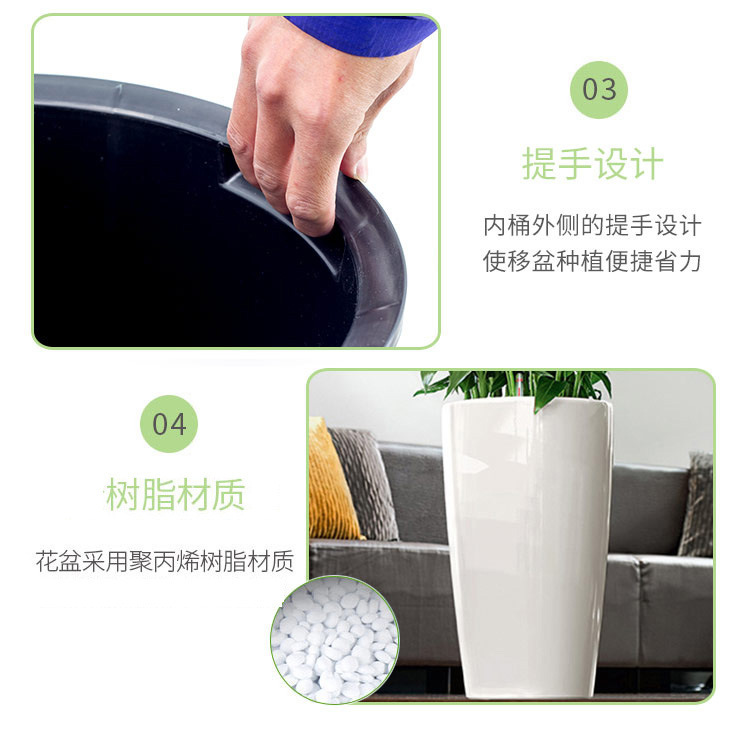 03

提手设计

内桶外侧的提手设计
使移盆种植便捷省力

04

树脂材质

花盆采用聚丙烯树脂材质