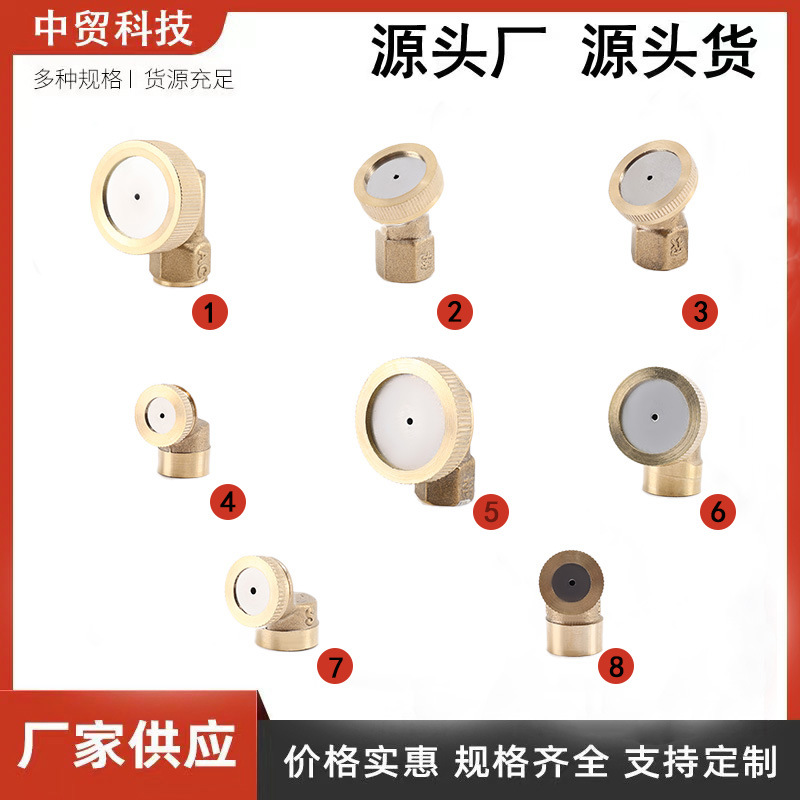 中贸科技

源头厂 源头货

多种规格丨货源充足

1

2

3

4

5

6

7

8

厂家供应

价格实惠 规格齐全 支持定制