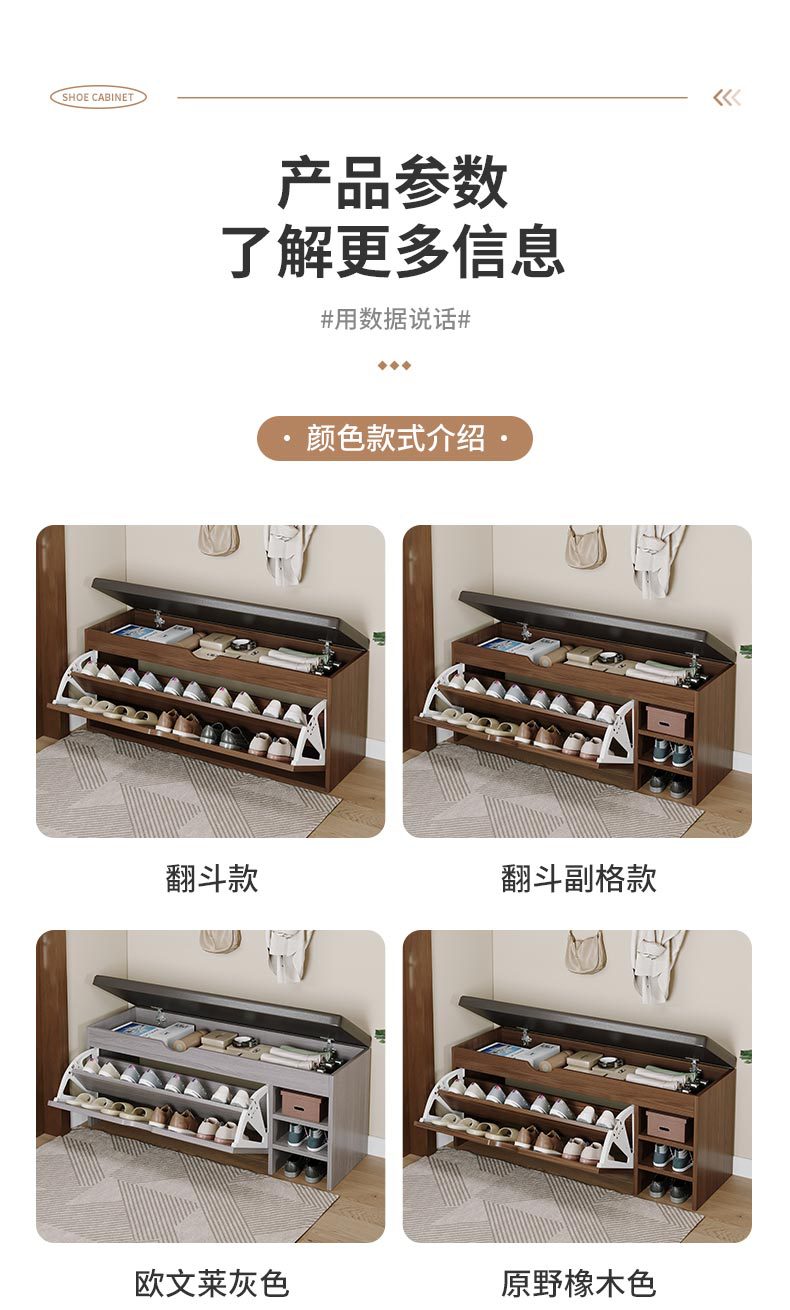 SHOE CABINET

产品参数
了解更多信息

#用数据说话#

· 颜色款式介绍 ·

翻斗款

翻斗副格款

欧文莱灰色

原野橡木色