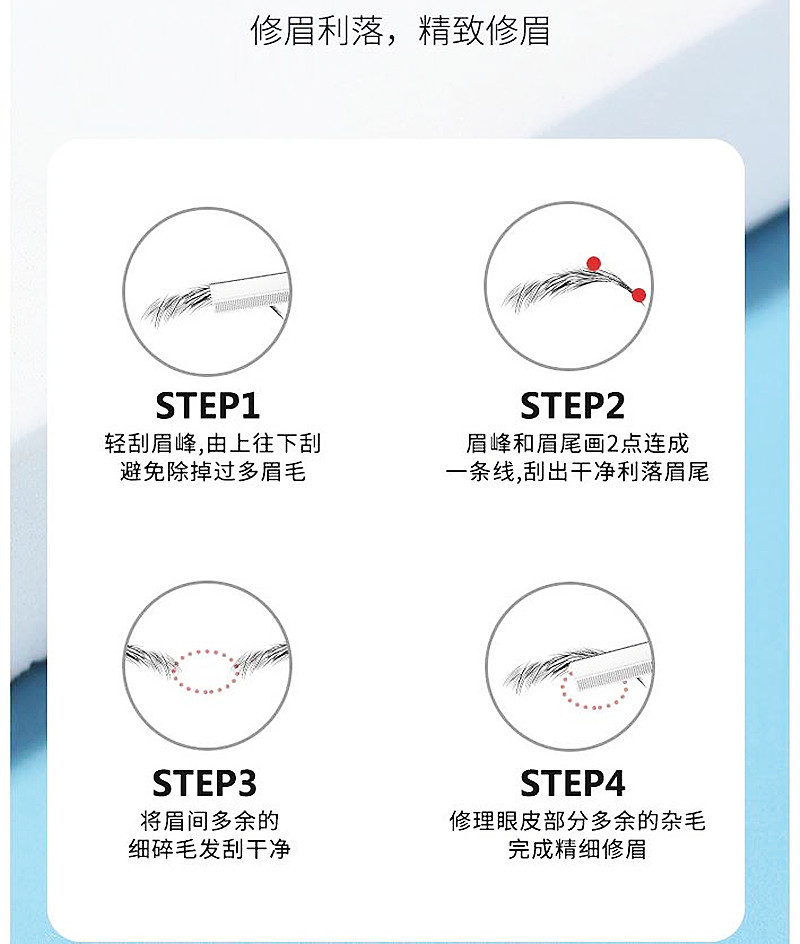 修眉利落，精致修眉

STEP1
轻刮眉峰,由上往下刮
避免除掉过多眉毛

STEP2
眉峰和眉尾画2点连成
一条线,刮出干净利落眉尾

STEP3
将眉间多余的
细碎毛发刮干净

STEP4
修理眼皮部分多余的杂毛
完成精细修眉