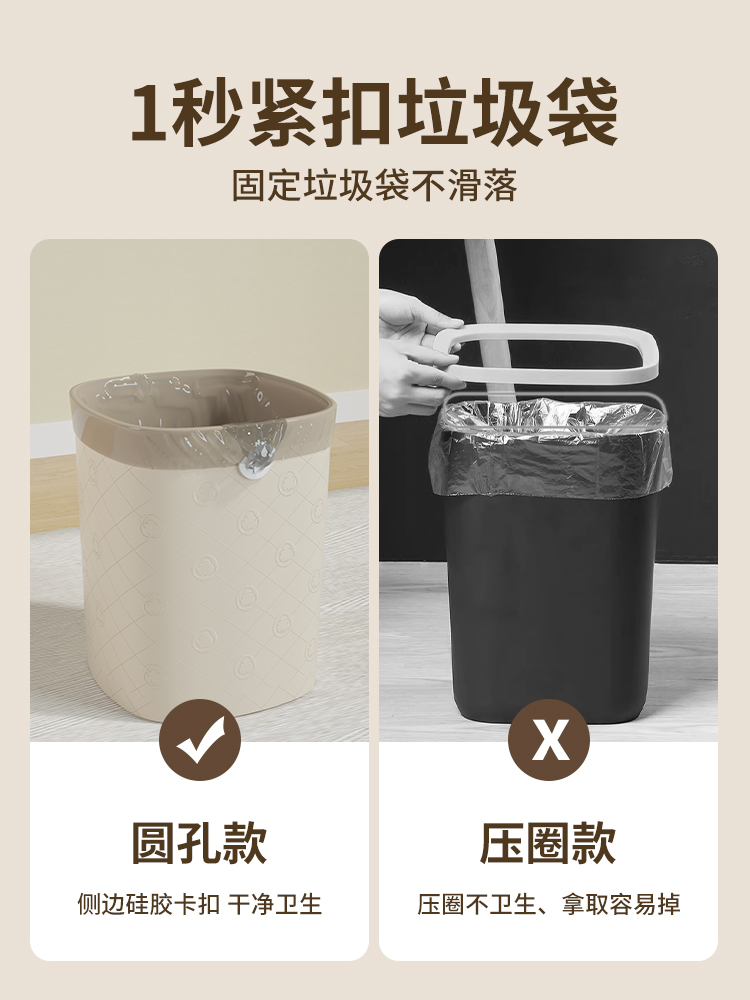 1秒紧扣垃圾袋

固定垃圾袋不滑落

圆孔款

侧边硅胶卡扣 干净卫生

X

压圈款

压圈不卫生、拿取容易掉