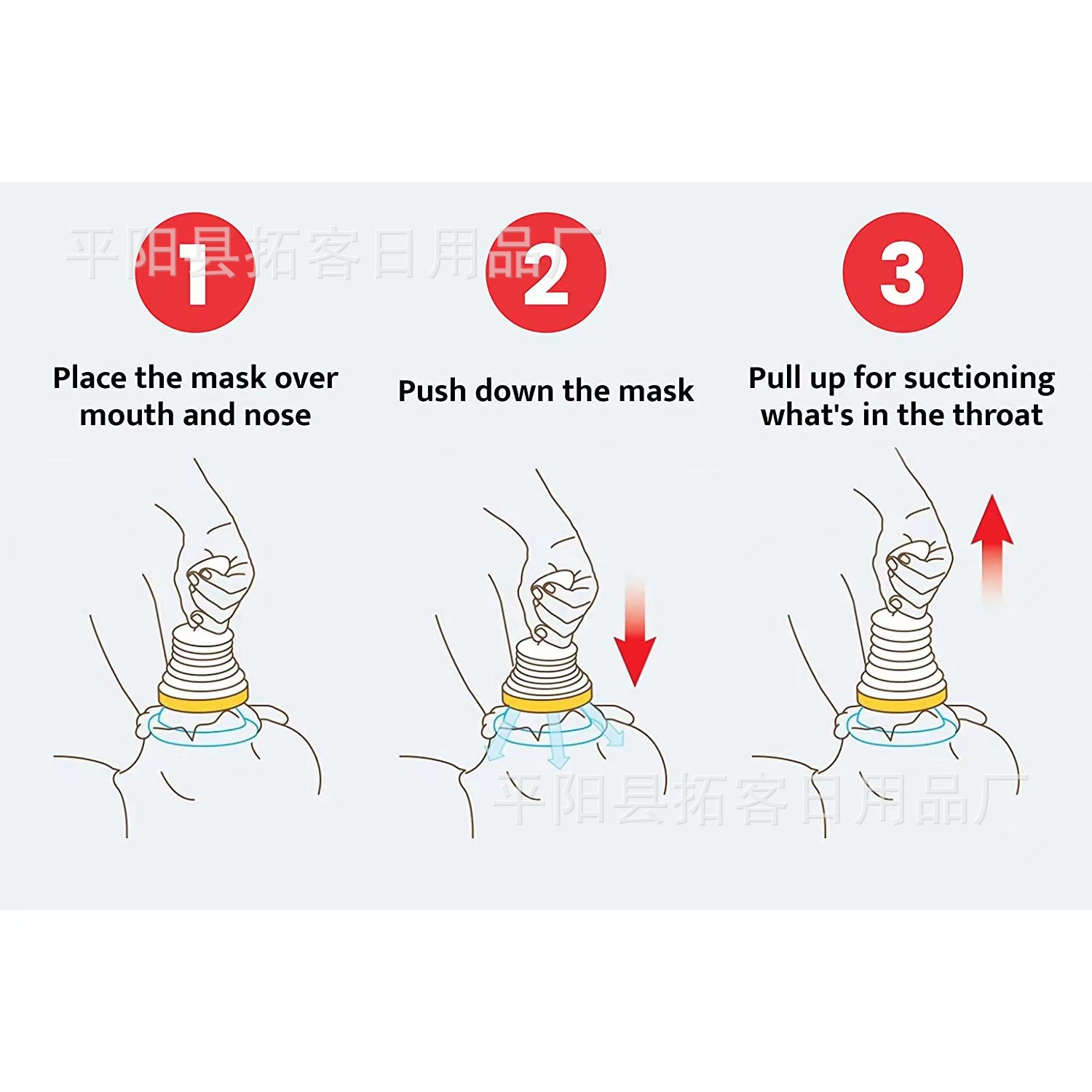 平阳县拓客日用品厂

1

Place the mask over mouth and nose

2

Push down the mask

3

Pull up for suctioning what's in the throat

平阳县拓客日用品厂