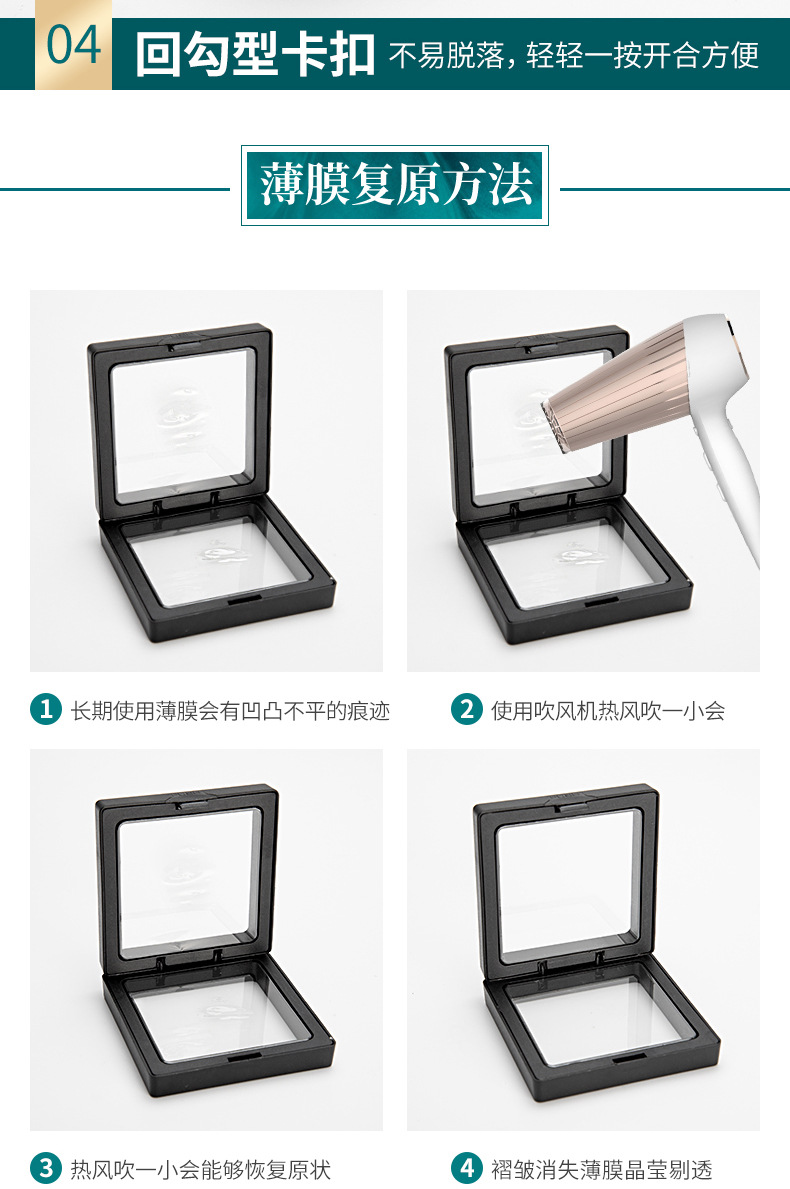 04 回勾型卡扣 不易脱落，轻轻一按开合方便

薄膜复原方法

1 长期使用薄膜会有凹凸不平的痕迹

2 使用吹风机热风吹一小会

3 热风吹一小会能够恢复原状

4 褶皱消失薄膜晶莹剔透