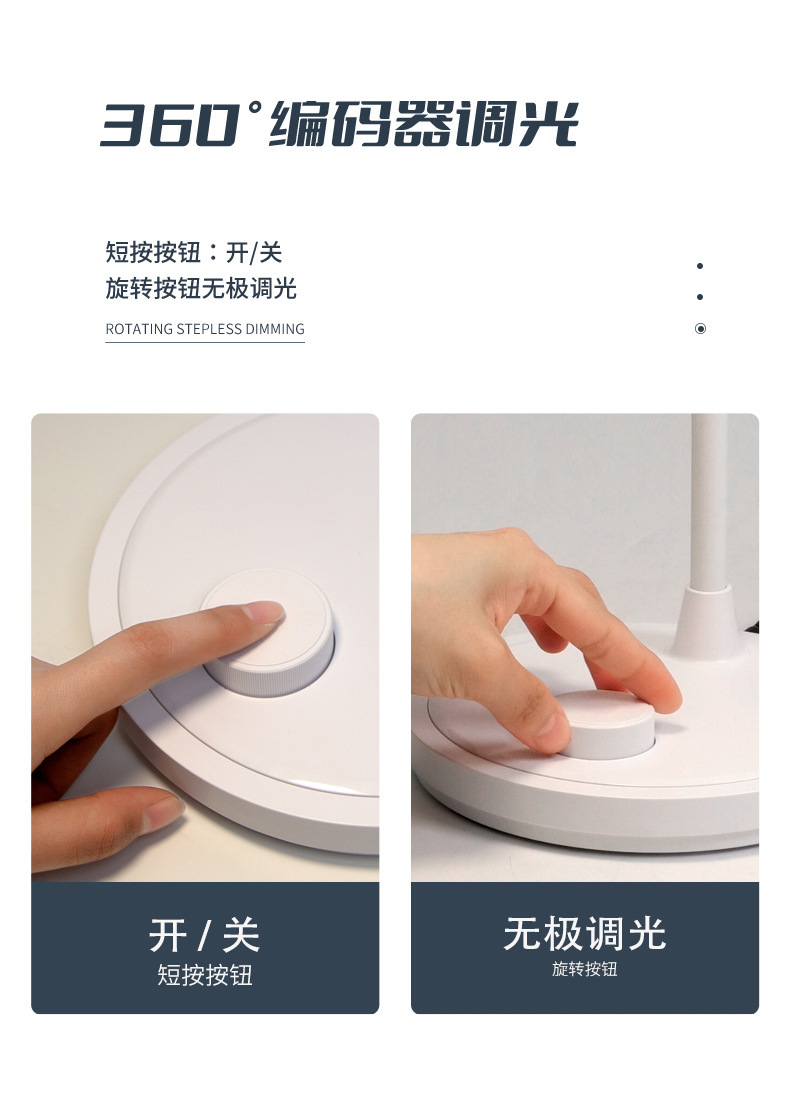 360°编码器调光

短按按钮：开/关
旋转按钮无极调光

ROTATING STEPLESS DIMMING

开 / 关
短按按钮

无极调光
旋转按钮