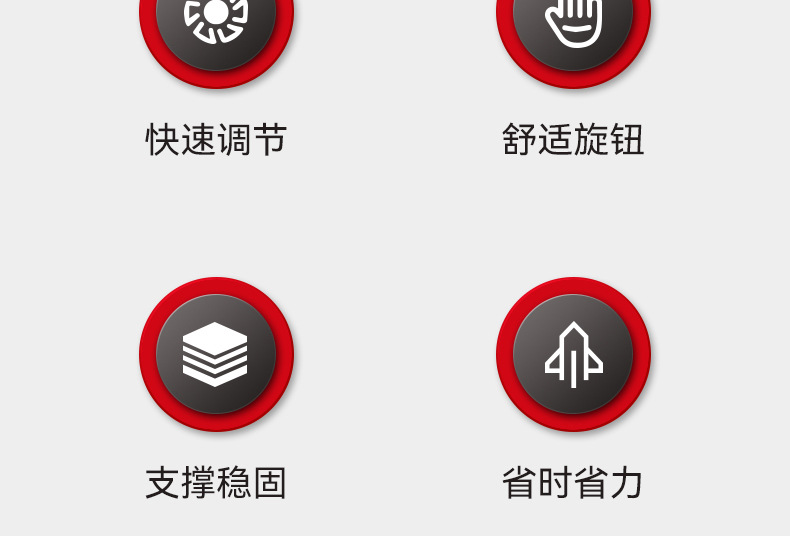 快速调节

舒适旋钮

支撑稳固

省时省力