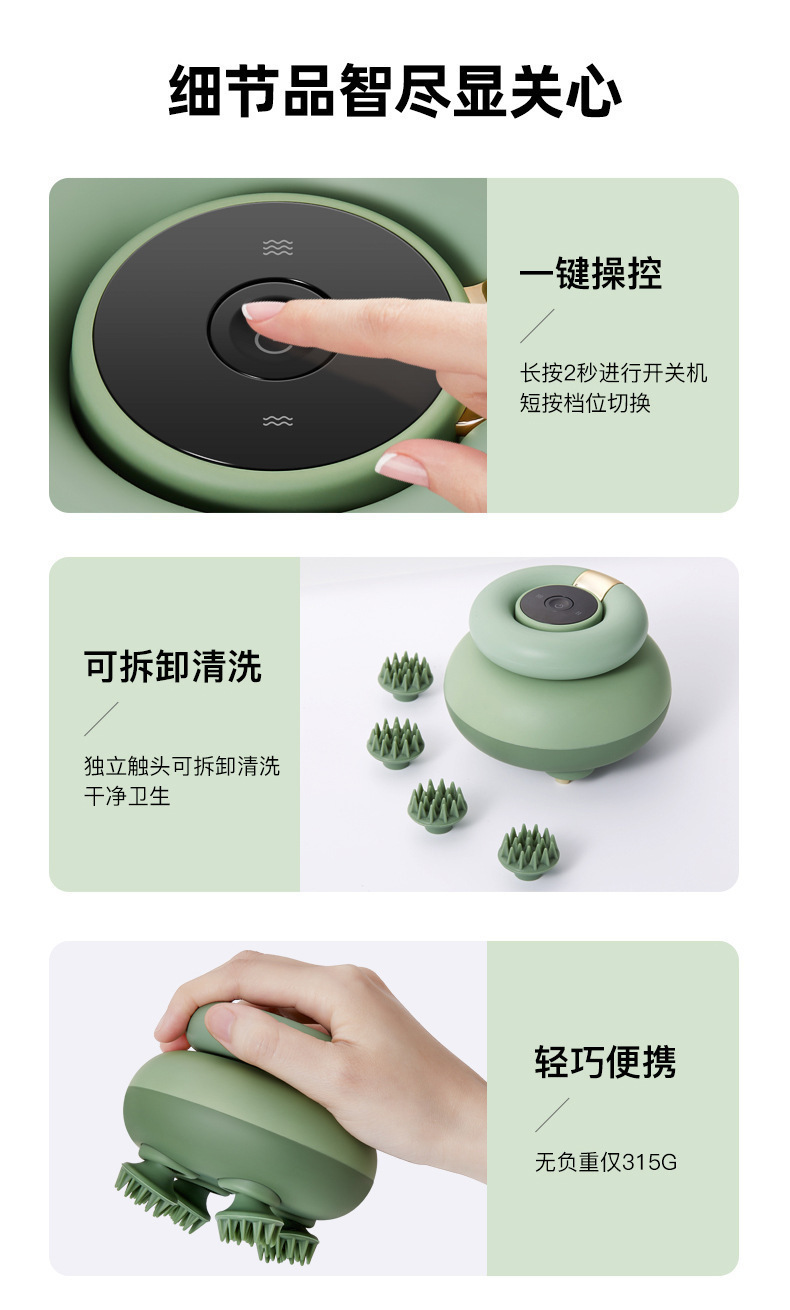 细节品智尽显关心

一键操控

长按2秒进行开关机
短按档位切换

可拆卸清洗

独立触头可拆卸清洗
干净卫生

轻巧便携

无负重仅315G