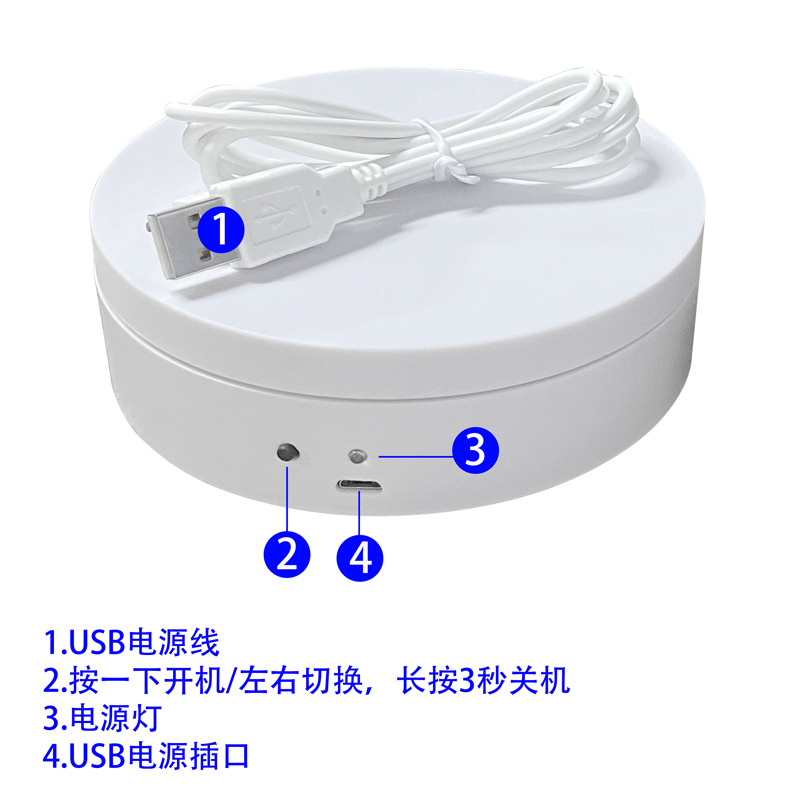 1

3

2

4

1.USB电源线
2.按一下开机/左右切换，长按3秒关机
3.电源灯
4.USB电源插口