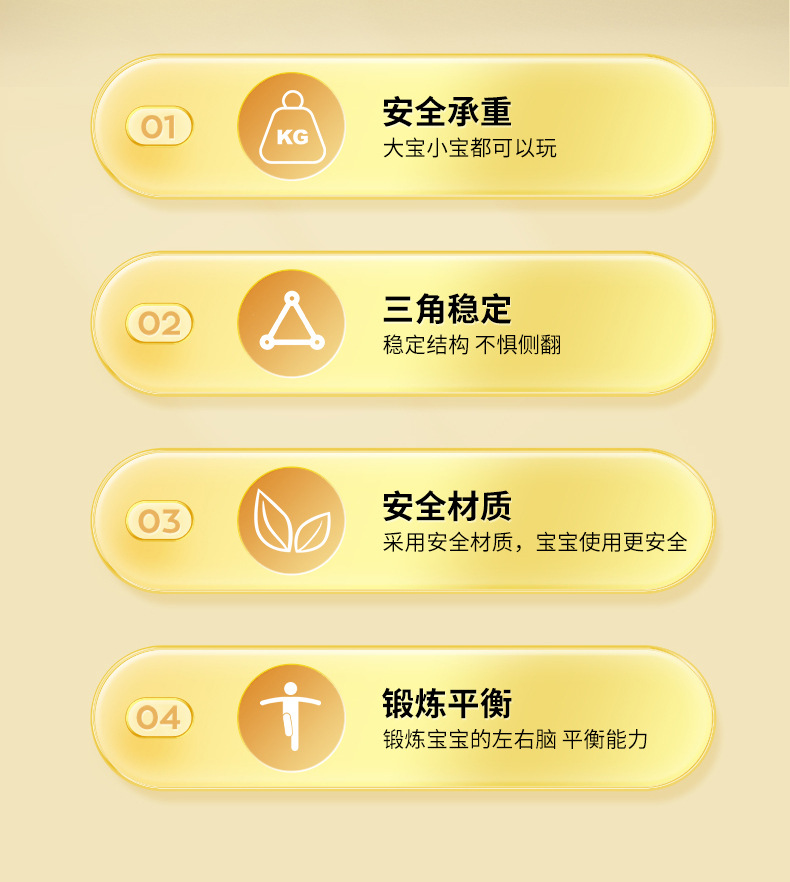 01

KG

安全承重
大宝小宝都可以玩

02

三角稳定
稳定结构 不惧侧翻

03

安全材质
采用安全材质，宝宝使用更安全

04

锻炼平衡
锻炼宝宝的左右脑 平衡能力