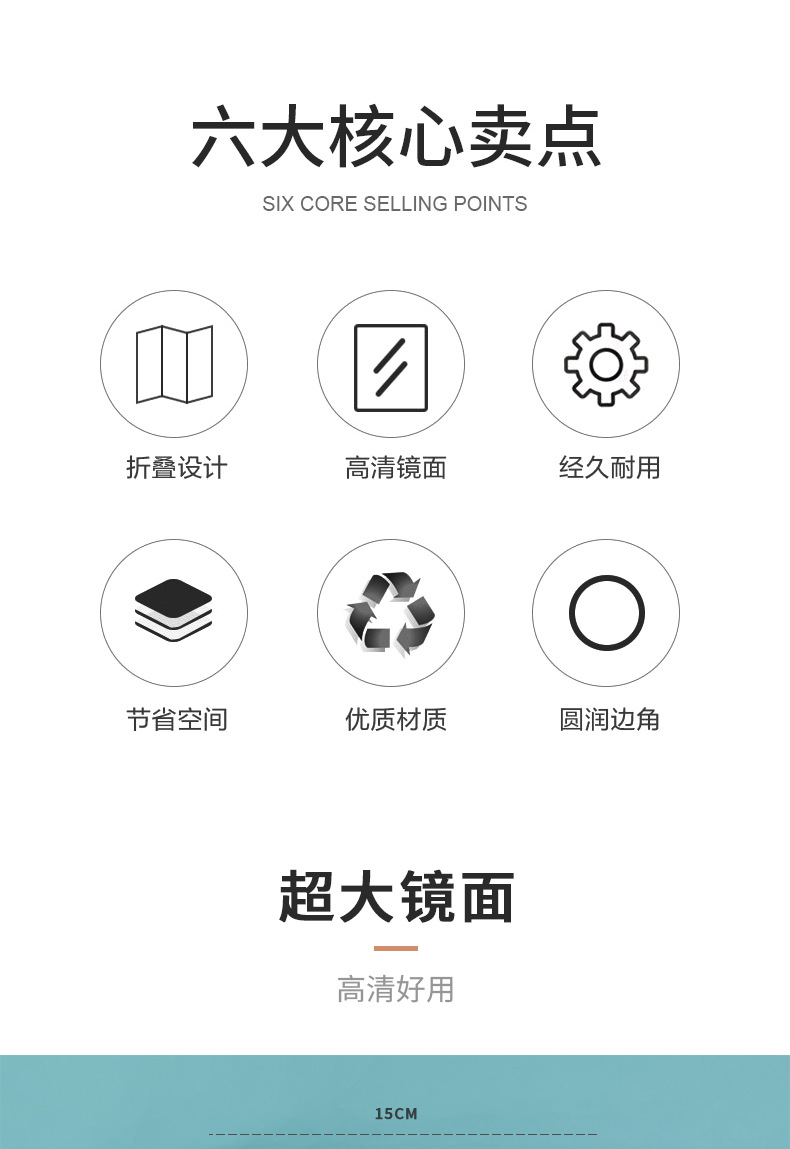 六大核心卖点

SIX CORE SELLING POINTS

折叠设计

高清镜面

经久耐用

节省空间

优质材质

圆润边角

超大镜面

高清好用

15CM