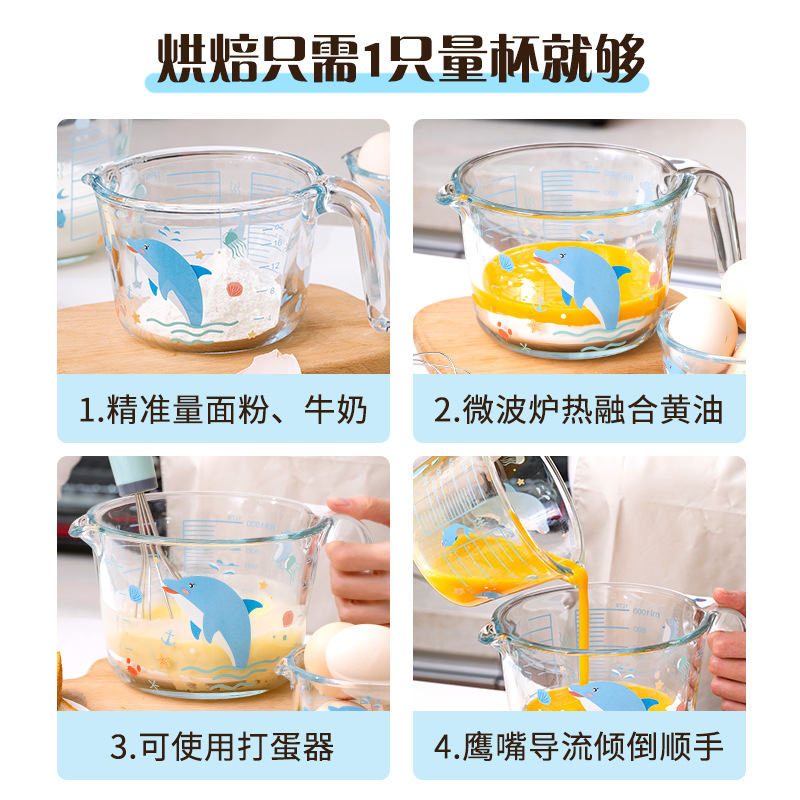 烘焙只需1只量杯就够

1.精准量面粉、牛奶

2.微波炉热融合黄油

3.可使用打蛋器

4.鹰嘴导流倾倒顺手