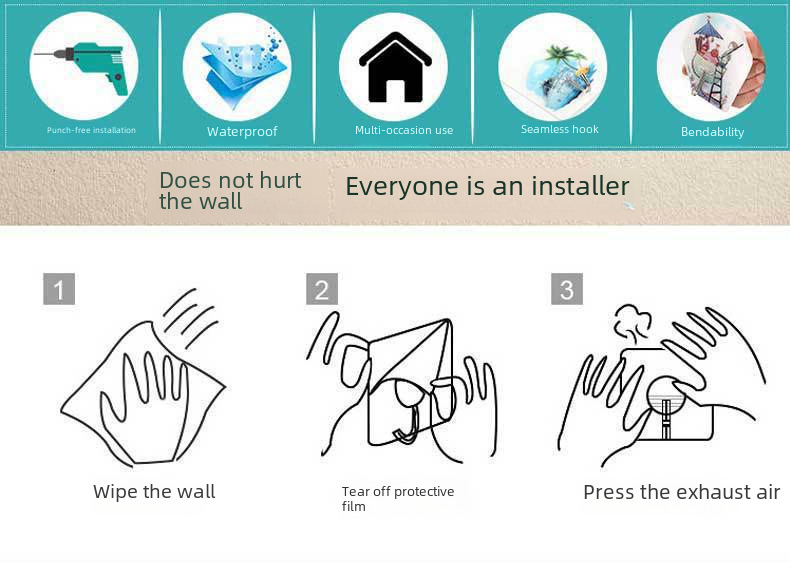 Punch-free installation

Waterproof

Multi-occasion use

Seamless hook

Bendability

Does not hurt the wall

Everyone is an installer

1

Wipe the wall

2

Tear off protective film

3

Press the exhaust air