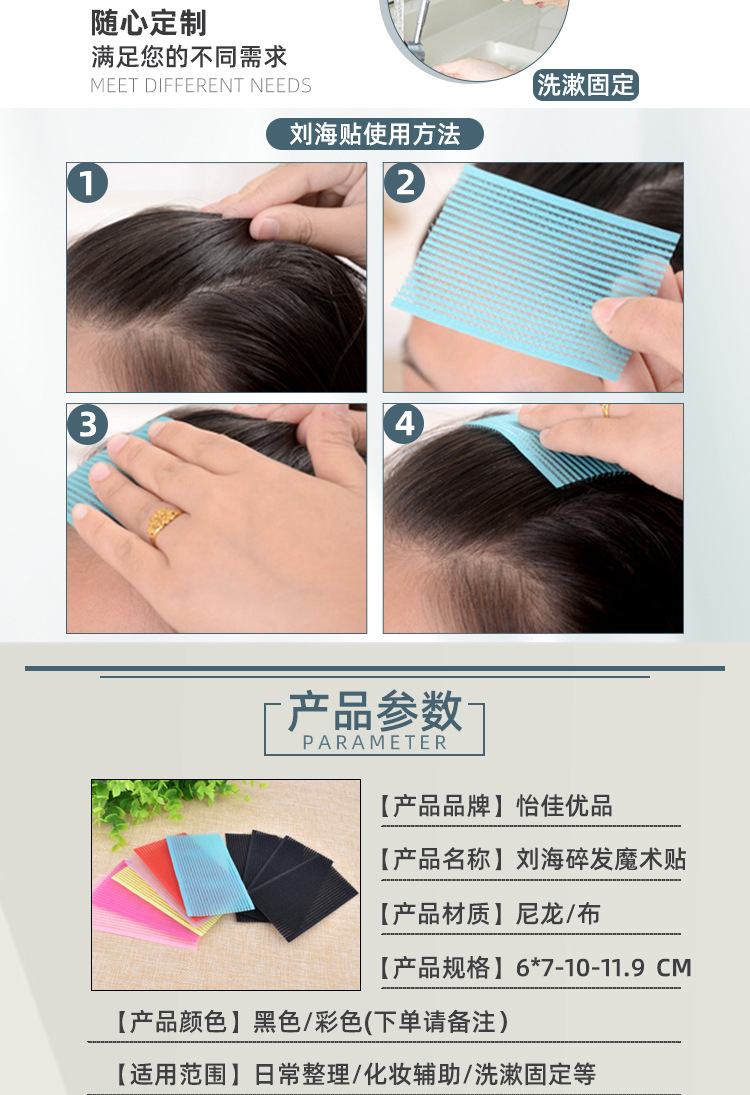 随心定制
满足您的不同需求
MEET DIFFERENT NEEDS

洗漱固定

刘海贴使用方法

1

2

3

4

产品参数
PARAMETER

【产品品牌】怡佳优品

【产品名称】刘海碎发魔术贴

【产品材质】尼龙/布

【产品规格】6*7-10-11.9 CM

【产品颜色】黑色/彩色(下单请备注)

【适用范围】日常整理/化妆辅助/洗漱固定等