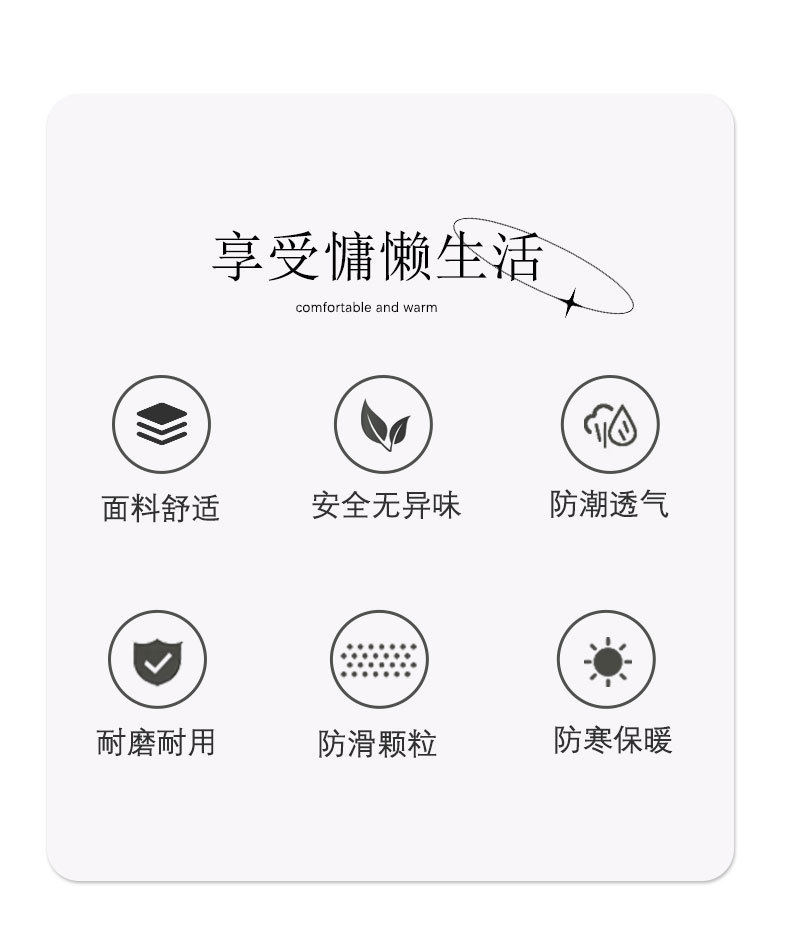 享受慵懒生活

comfortable and warm

面料舒适

安全无异味

防潮透气

耐磨耐用

防滑颗粒

防寒保暖