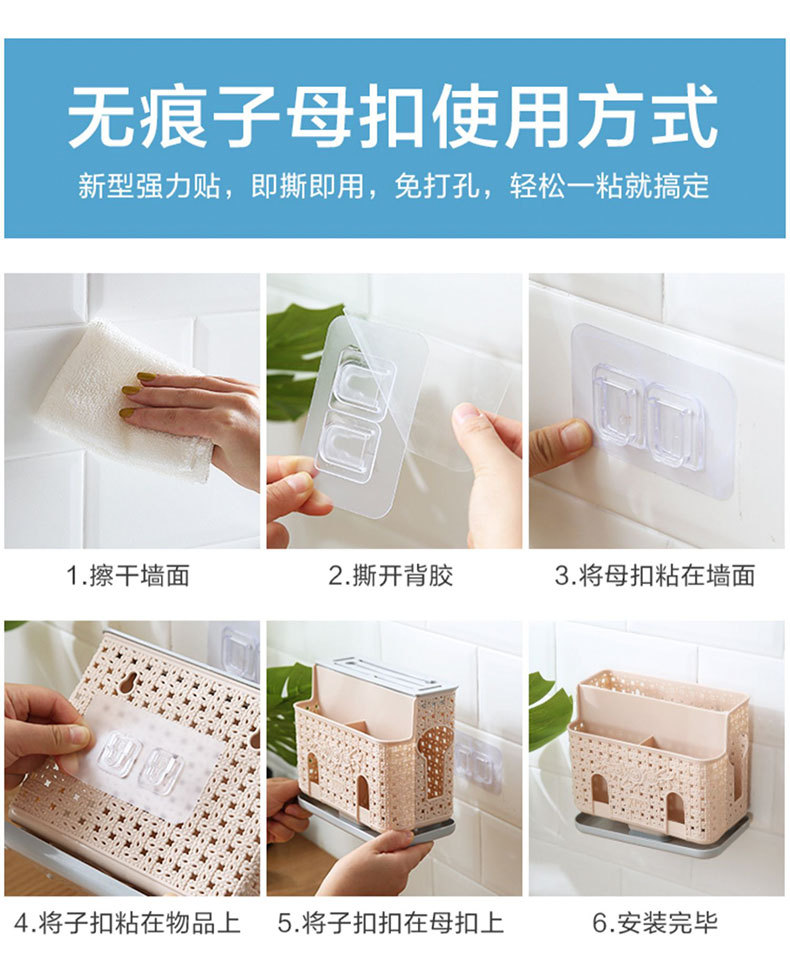 无痕子母扣使用方式

新型强力贴，即撕即用，免打孔，轻松一粘就搞定

1.擦干墙面

2.撕开背胶

3.将母扣粘在墙面

4.将子扣粘在物品上

5.将子扣扣在母扣上

6.安装完毕