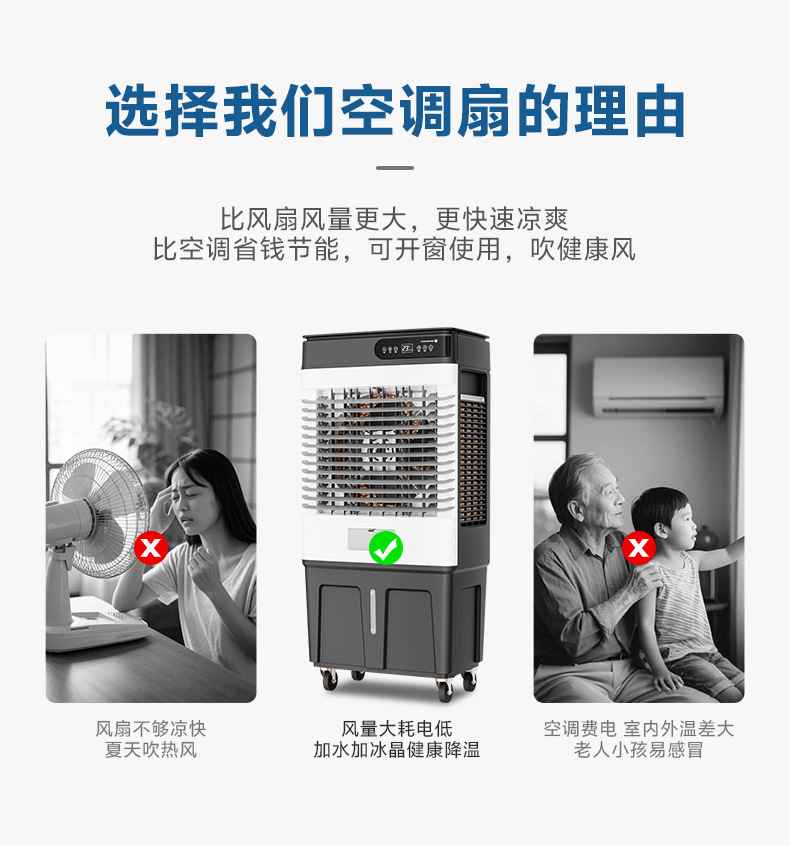 选择我们空调扇的理由

比风扇风量更大，更快速凉爽
比空调省钱节能，可开窗使用，吹健康风

风扇不够凉快
夏天吹热风

风量大耗电低
加水加冰晶健康降温

空调费电 室内外温差大
老人小孩易感冒