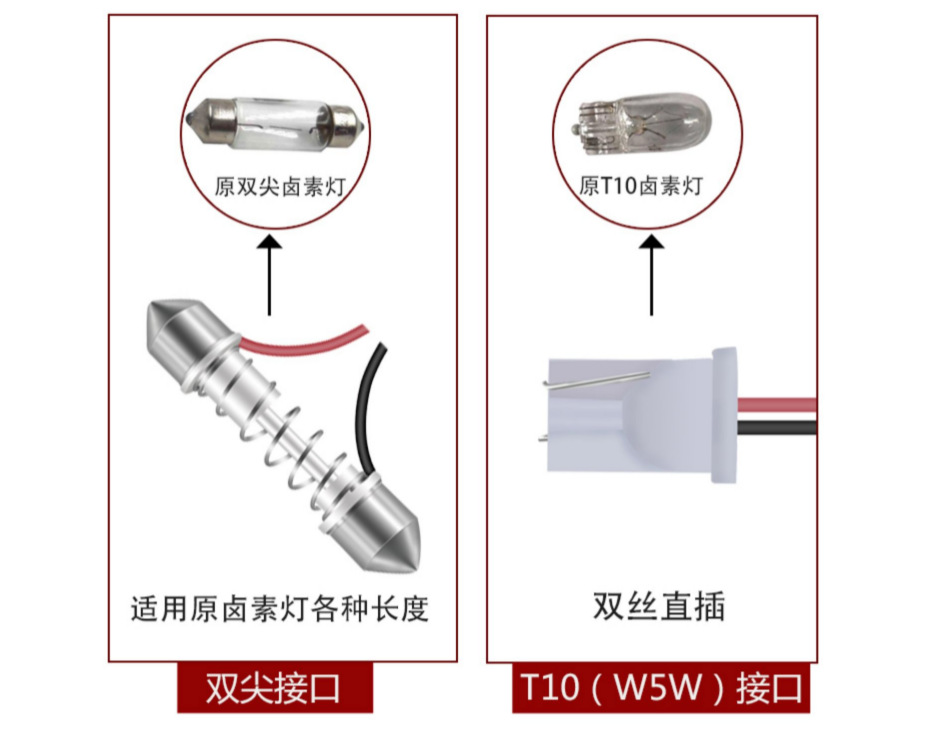 原双尖卤素灯

适用原卤素灯各种长度

双尖接口

原T10卤素灯

双丝直插

T10（W5W）接口