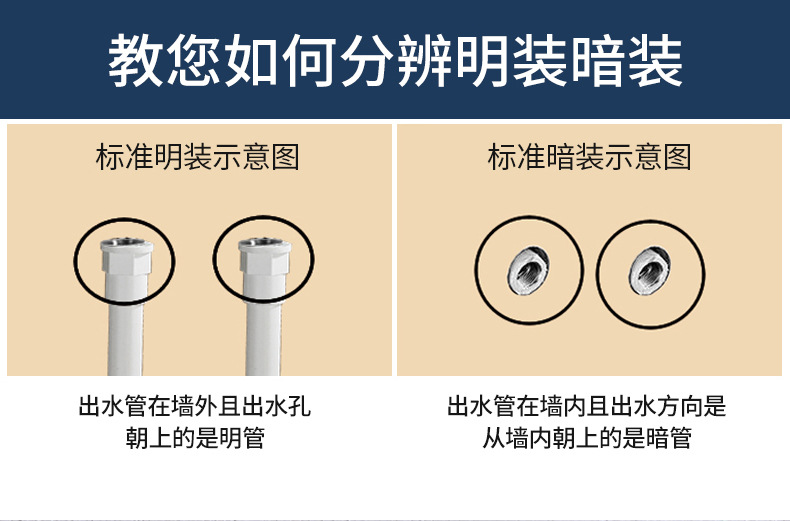 教您如何分辨明装暗装

标准明装示意图

出水管在墙外且出水孔朝上的是明管

标准暗装示意图

出水管在墙内且出水方向是从墙内朝上的是暗管