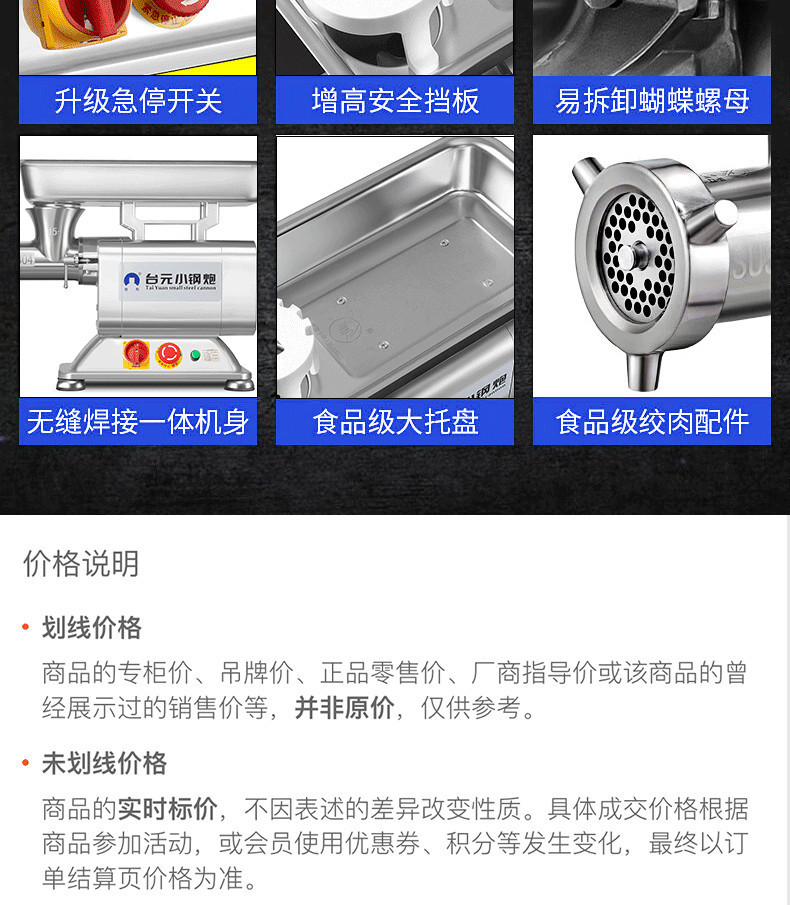 升级急停开关

增高安全挡板

易拆卸蝴蝶螺母

台元小钢炮
Tai Yuan small steel cannon

无缝焊接一体机身

食品级大托盘

食品级绞肉配件

价格说明

• 划线价格

商品的专柜价、吊牌价、正品零售价、厂商指导价或该商品的曾经展示过的销售价等，并非原价，仅供参考。

• 未划线价格

商品的实时标价，不因表述的差异改变性质。具体成交价格根据商品参加活动，或会员使用优惠券、积分等发生变化，最终以订单结算页价格为准。