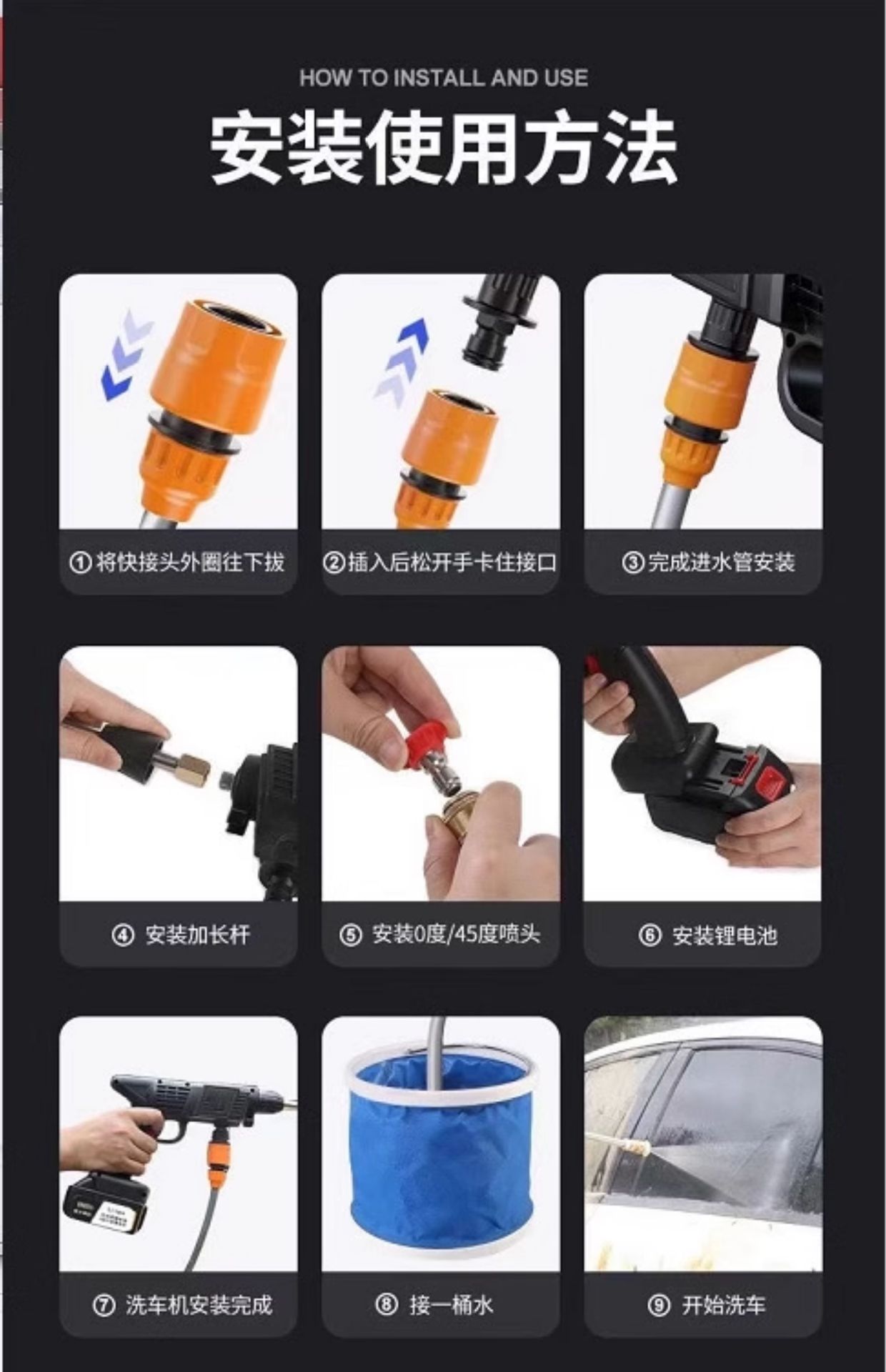 HOW TO INSTALL AND USE

安装使用方法

①将快接头外圈往下拔

②插入后松开手卡住接口

③完成进水管安装

④ 安装加长杆

⑤ 安装0度/45度喷头

⑥ 安装锂电池

⑦ 洗车机安装完成

⑧ 接一桶水

⑨ 开始洗车