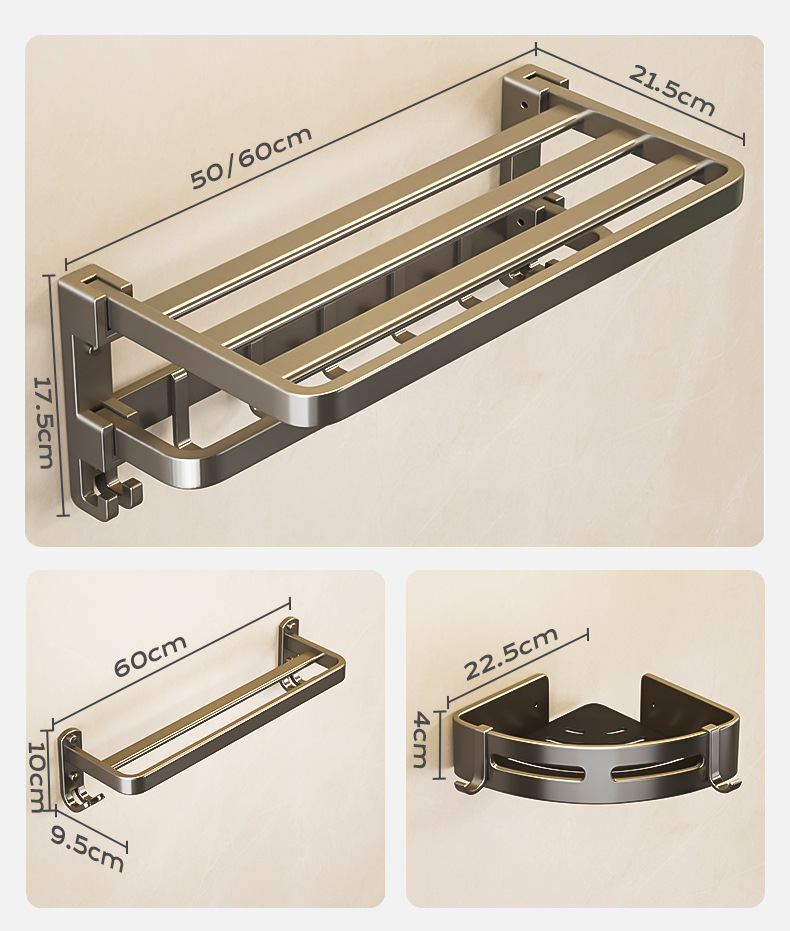 50/60cm
21.5cm
17.5cm

60cm
10cm
9.5cm

22.5cm
4cm