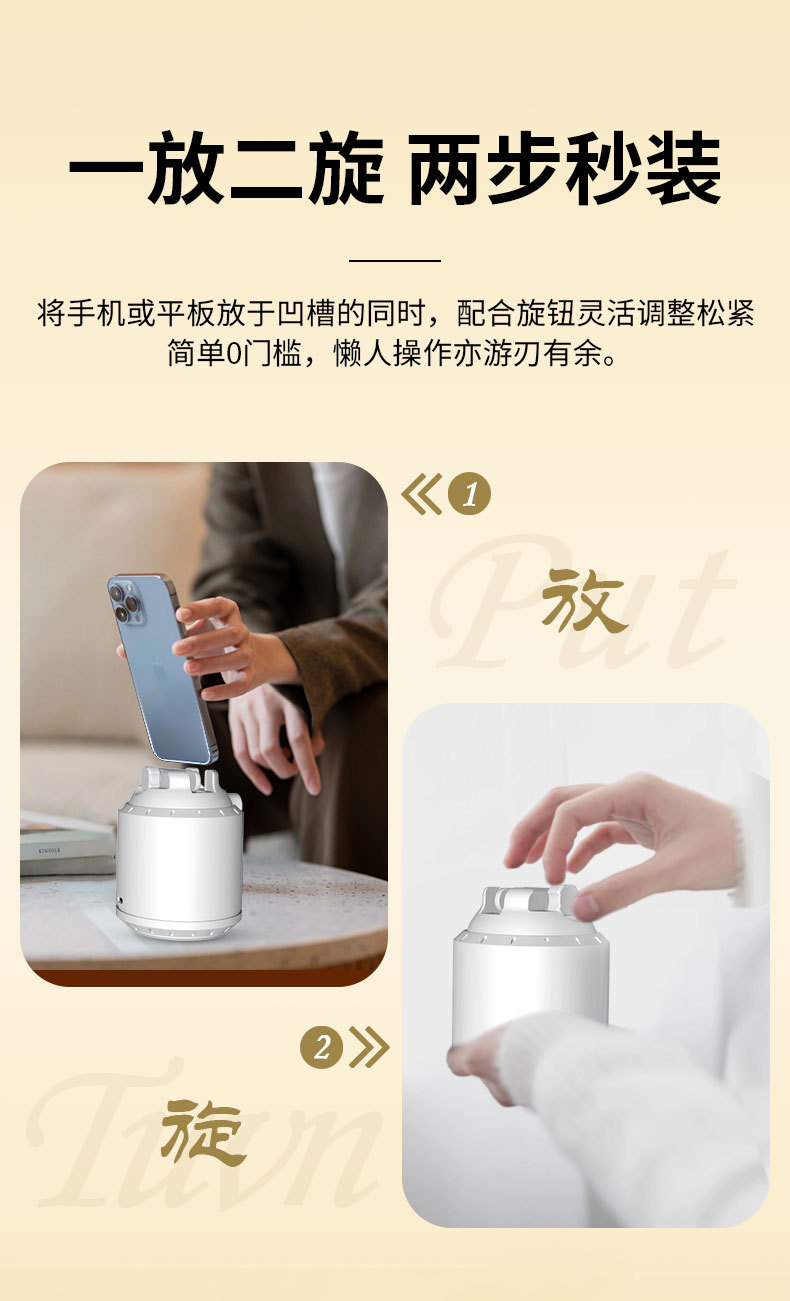 一放二旋 两步秒装

将手机或平板放于凹槽的同时，配合旋钮灵活调整松紧
简单0门槛，懒人操作亦游刃有余。

1

Put

放

KINFOLK

2

Turn

旋