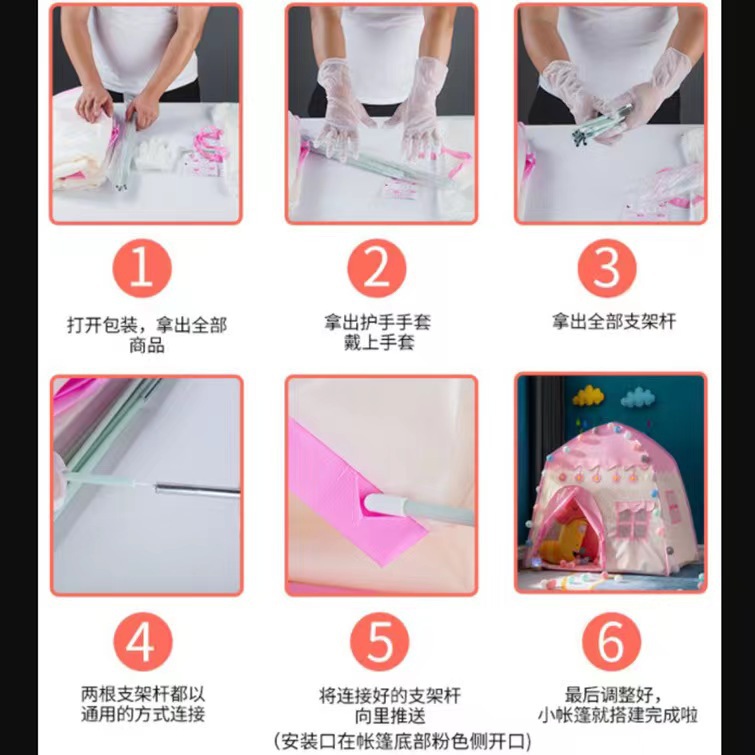 1

打开包装，拿出全部商品

2

拿出护手手套
戴上手套

3

拿出全部支架杆

4

两根支架杆都以通用的方式连接

5

将连接好的支架杆向里推送
(安装口在帐篷底部粉色侧开口)

6

最后调整好，小帐篷就搭建完成啦