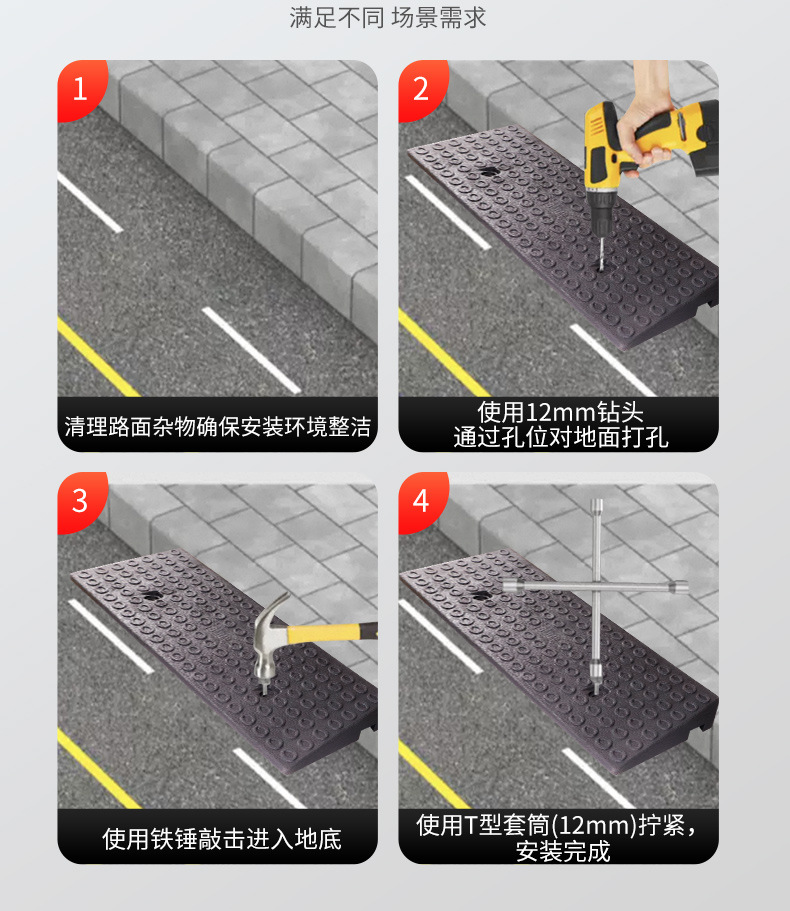 满足不同 场景需求

1
清理路面杂物确保安装环境整洁

2
使用12mm钻头
通过孔位对地面打孔

3
使用铁锤敲击进入地底

4
使用T型套筒(12mm)拧紧，
安装完成