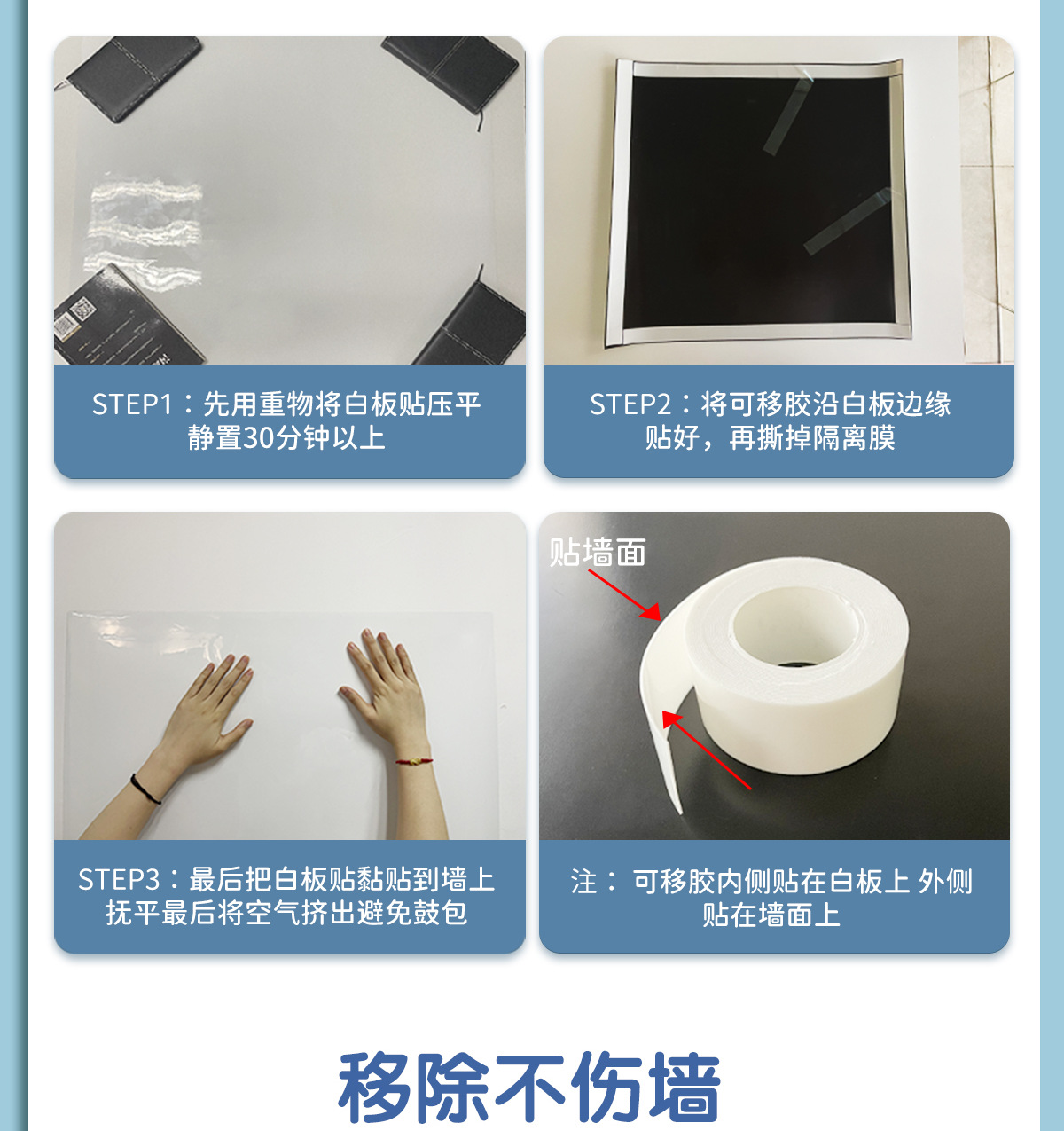 STEP1：先用重物将白板贴压平
静置30分钟以上

STEP2：将可移胶沿白板边缘
贴好，再撕掉隔离膜

STEP3：最后把白板贴黏贴到墙上
抚平最后将空气挤出避免鼓包

贴墙面

注： 可移胶内侧贴在白板上 外侧
贴在墙面上

移除不伤墙