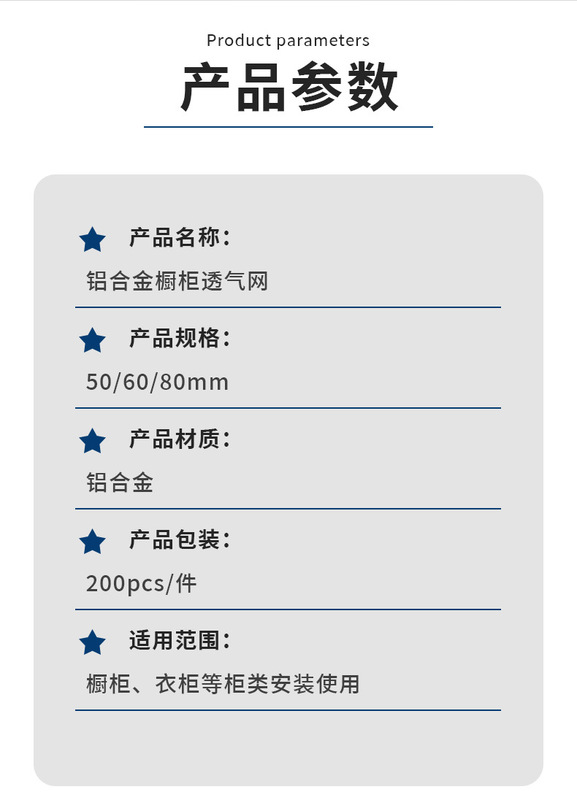 Product parameters

产品参数

产品名称：

铝合金橱柜透气网

产品规格：

50/60/80mm

产品材质：

铝合金

产品包装：

200pcs/件

适用范围：

橱柜、衣柜等柜类安装使用