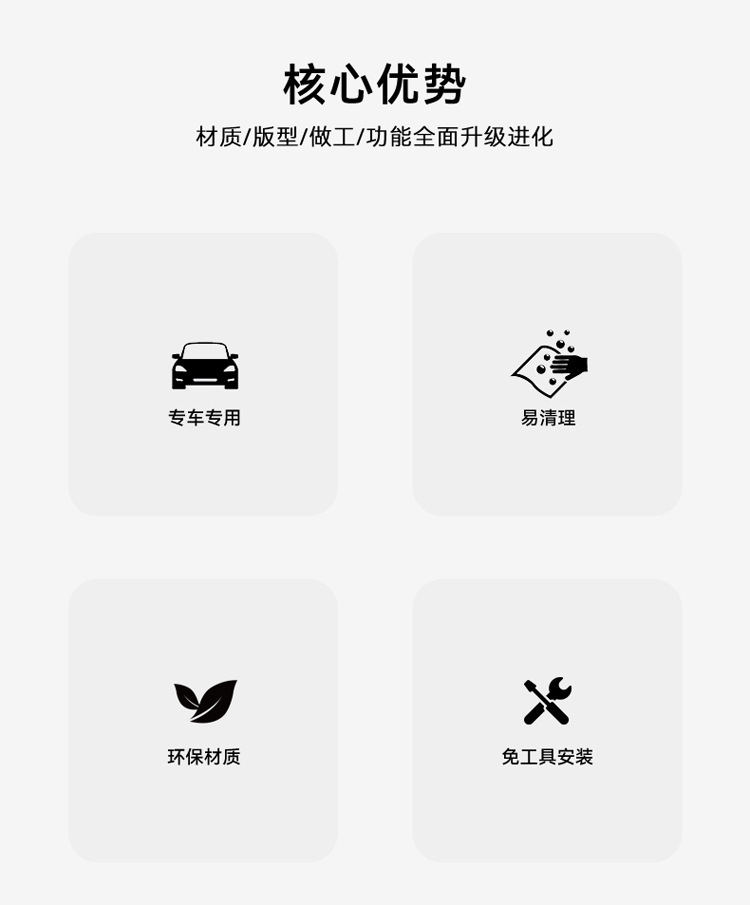 核心优势

材质/版型/做工/功能全面升级进化

专车专用

易清理

环保材质

免工具安装