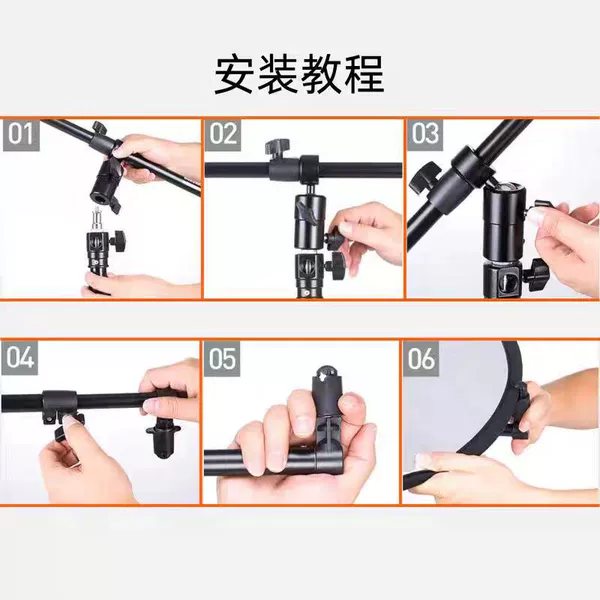 安装教程

01

02

03

04

05

06