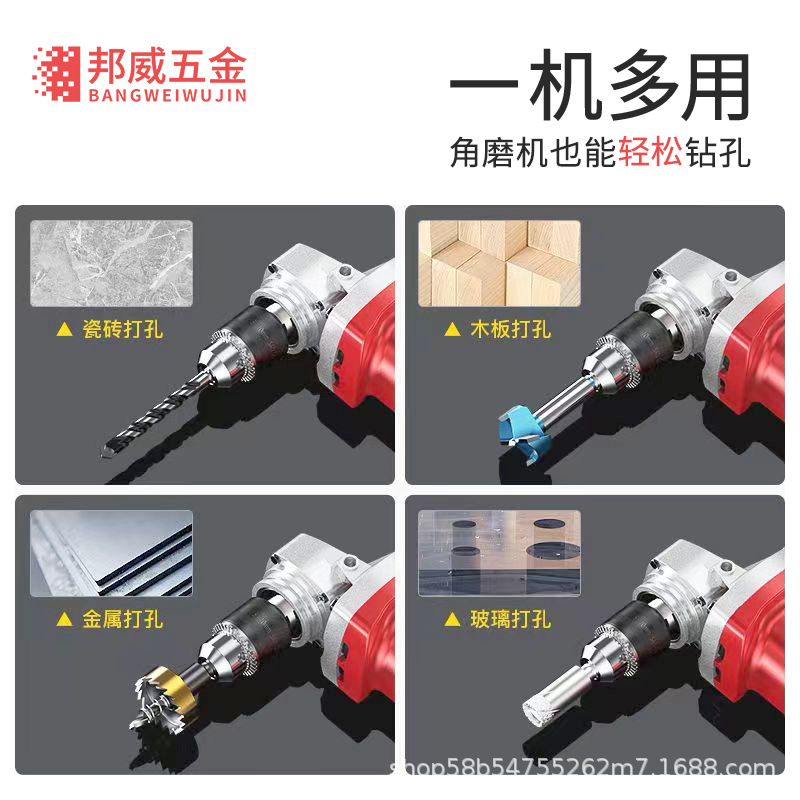 邦威五金
BANGWEIWUJIN

一机多用
角磨机也能轻松钻孔

▲ 瓷砖打孔

▲ 木板打孔

▲ 金属打孔

▲ 玻璃打孔

shop58b54755262m7.1688.com