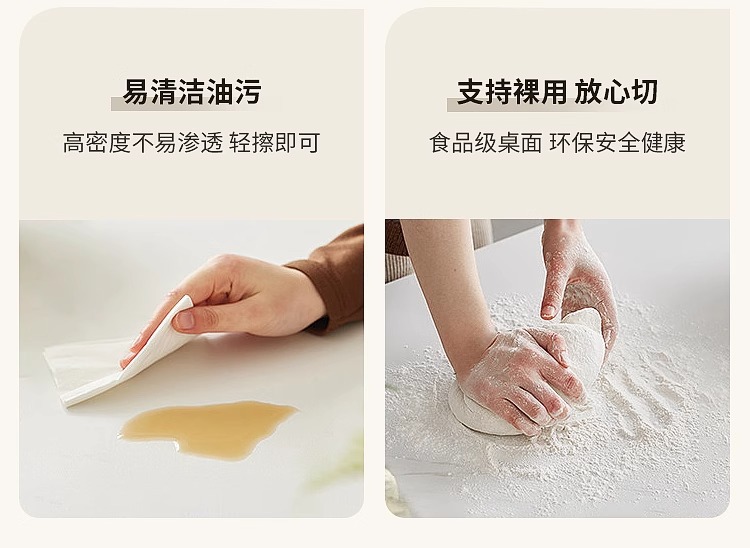 易清洁油污

高密度不易渗透 轻擦即可

支持裸用 放心切

食品级桌面 环保安全健康