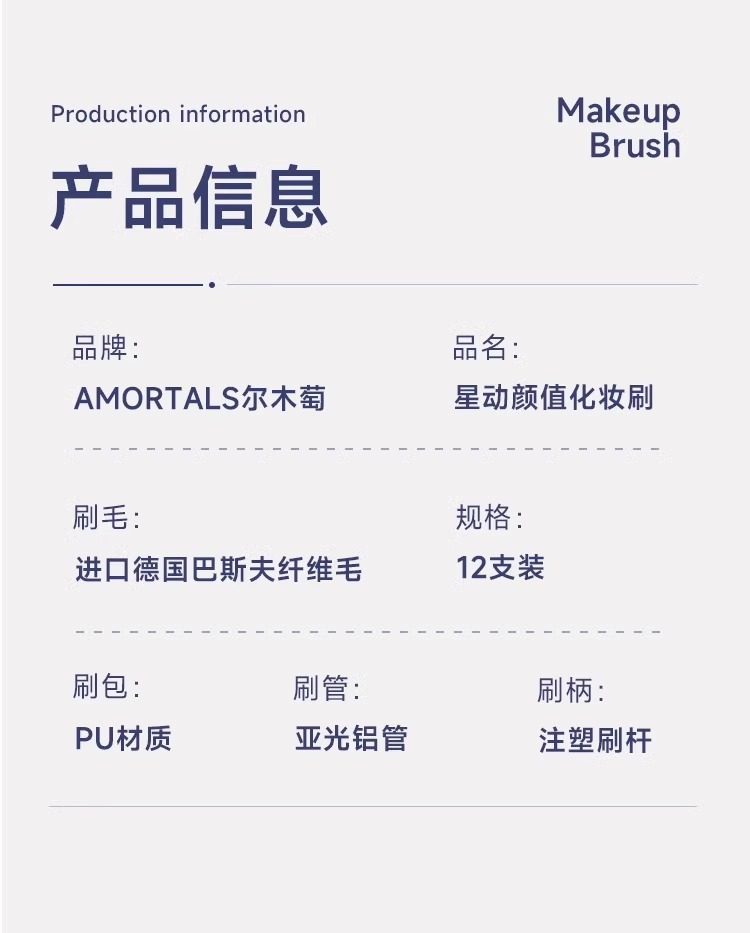 Production information

Makeup
Brush

产品信息

品牌:
AMORTALS尔木萄

品名:
星动颜值化妆刷

刷毛:
进口德国巴斯夫纤维毛

规格:
12支装

刷包:
PU材质

刷管:
亚光铝管

刷柄:
注塑刷杆