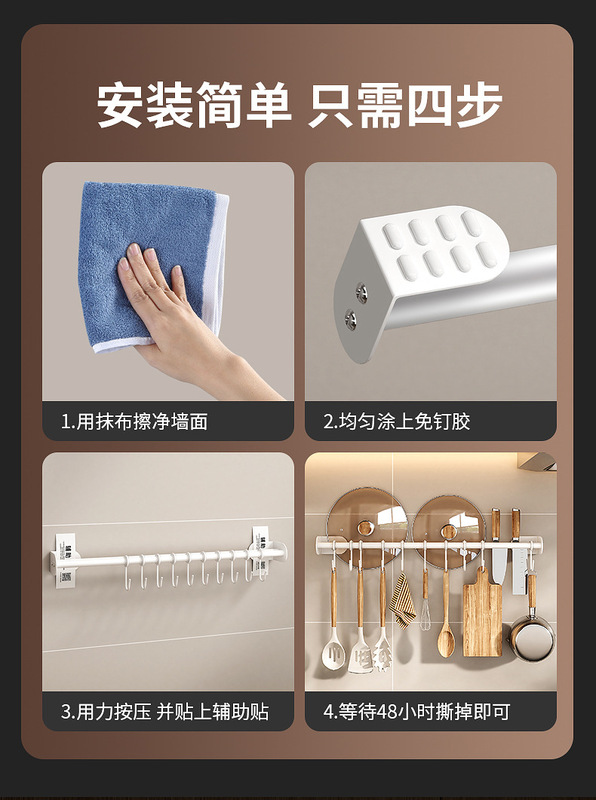 安装简单 只需四步

1.用抹布擦净墙面

2.均匀涂上免钉胶

3.用力按压 并贴上辅助贴

4.等待48小时撕掉即可