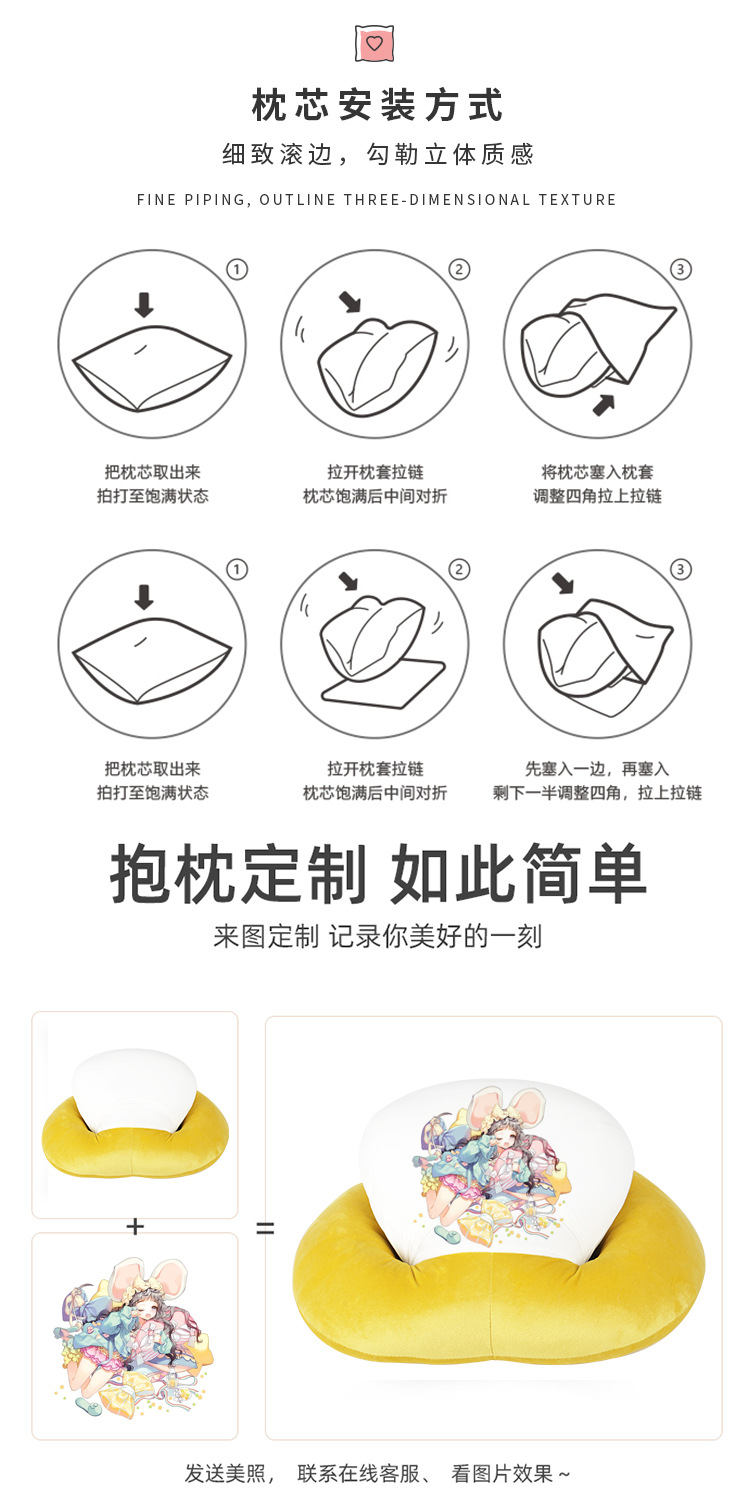 枕芯安装方式

细致滚边，勾勒立体质感

FINE PIPING, OUTLINE THREE-DIMENSIONAL TEXTURE

①

把枕芯取出来
拍打至饱满状态

②

拉开枕套拉链
枕芯饱满后中间对折

③

将枕芯塞入枕套
调整四角拉上拉链

①

把枕芯取出来
拍打至饱满状态

②

拉开枕套拉链
枕芯饱满后中间对折

③

先塞入一边，再塞入
剩下一半调整四角，拉上拉链

抱枕定制 如此简单

来图定制 记录你美好的一刻

+

=

发送美照， 联系在线客服、 看图片效果~