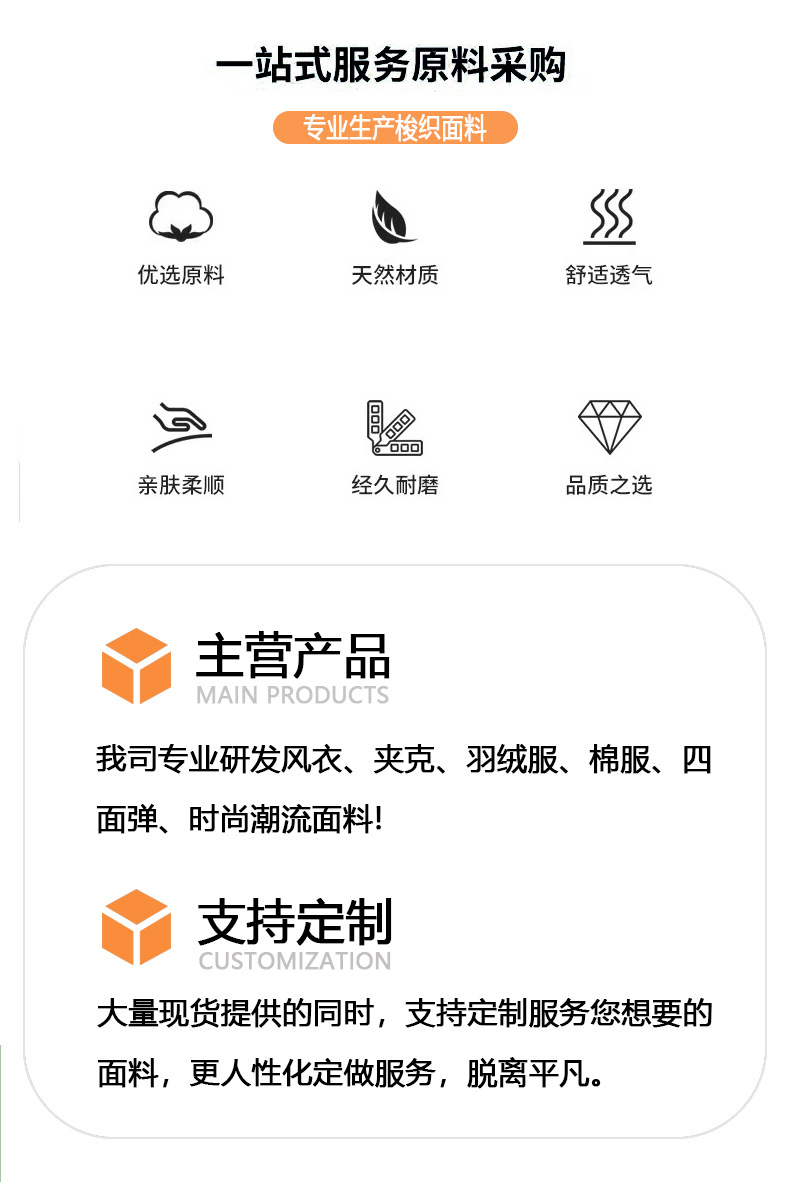 一站式服务原料采购

专业生产梭织面料

优选原料

天然材质

舒适透气

亲肤柔顺

经久耐磨

品质之选

主营产品
MAIN PRODUCTS

我司专业研发风衣、夹克、羽绒服、棉服、四面弹、时尚潮流面料!

支持定制
CUSTOMIZATION

大量现货提供的同时，支持定制服务您想要的面料，更人性化定做服务，脱离平凡。