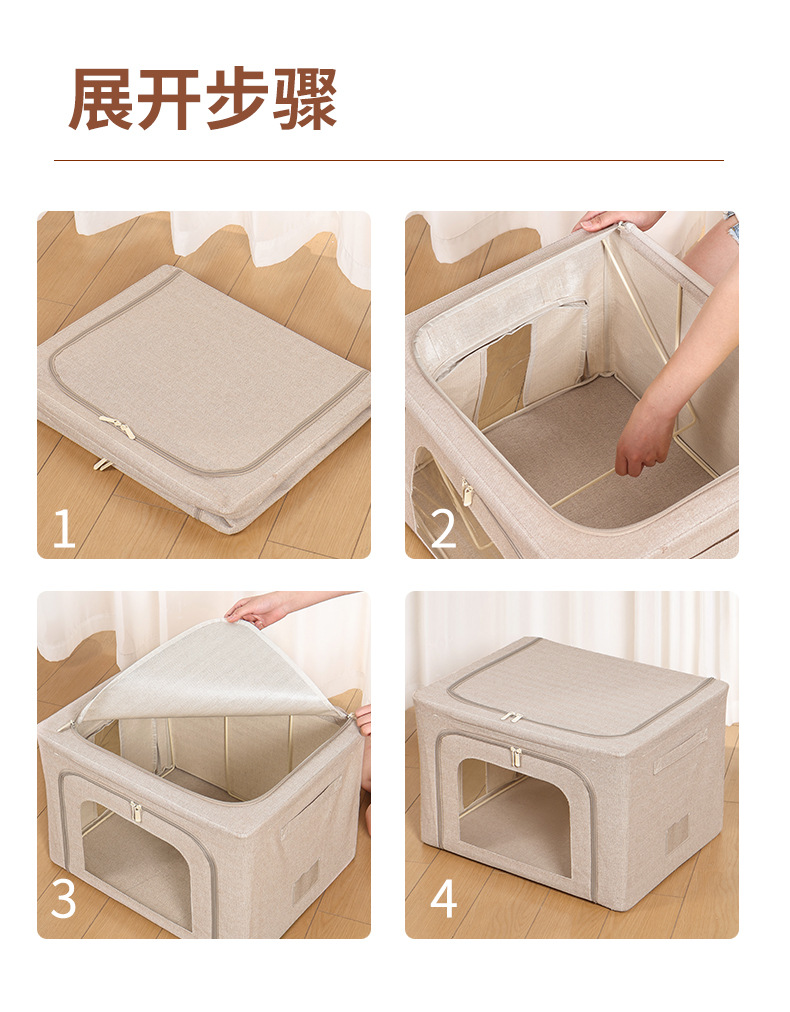 展开步骤

1

2

3

4