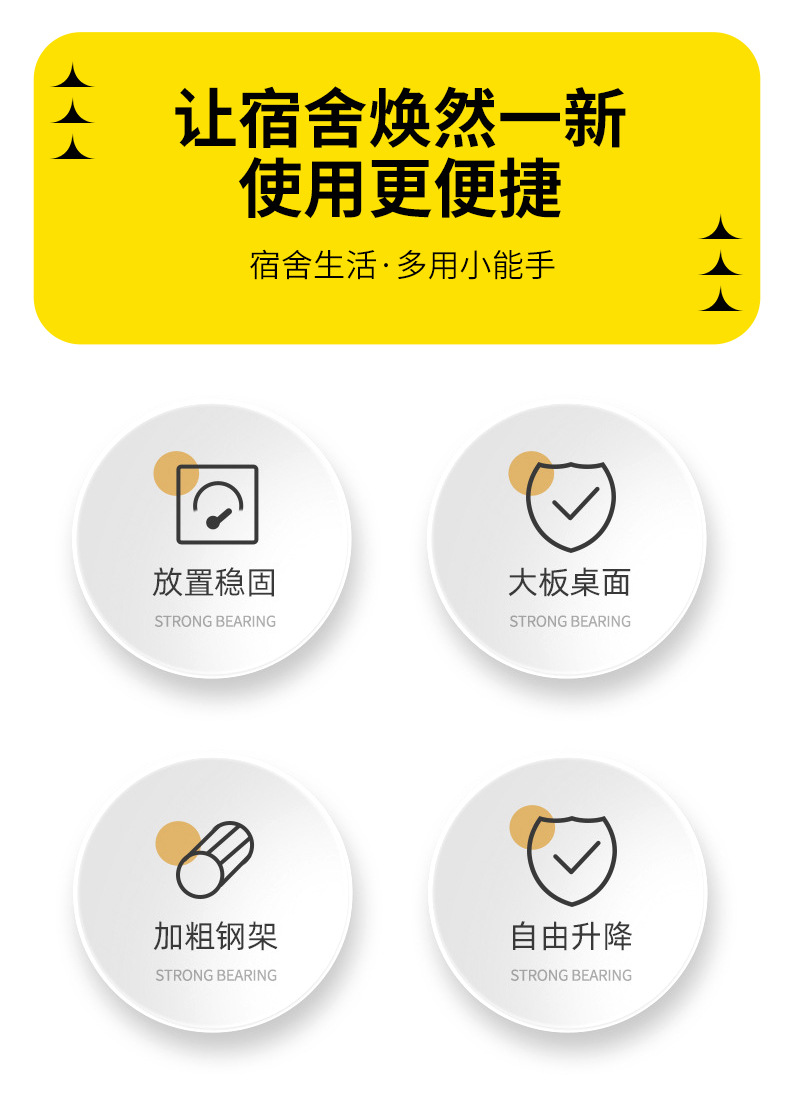 让宿舍焕然一新
使用更便捷

宿舍生活·多用小能手

放置稳固
STRONG BEARING

大板桌面
STRONG BEARING

加粗钢架
STRONG BEARING

自由升降
STRONG BEARING