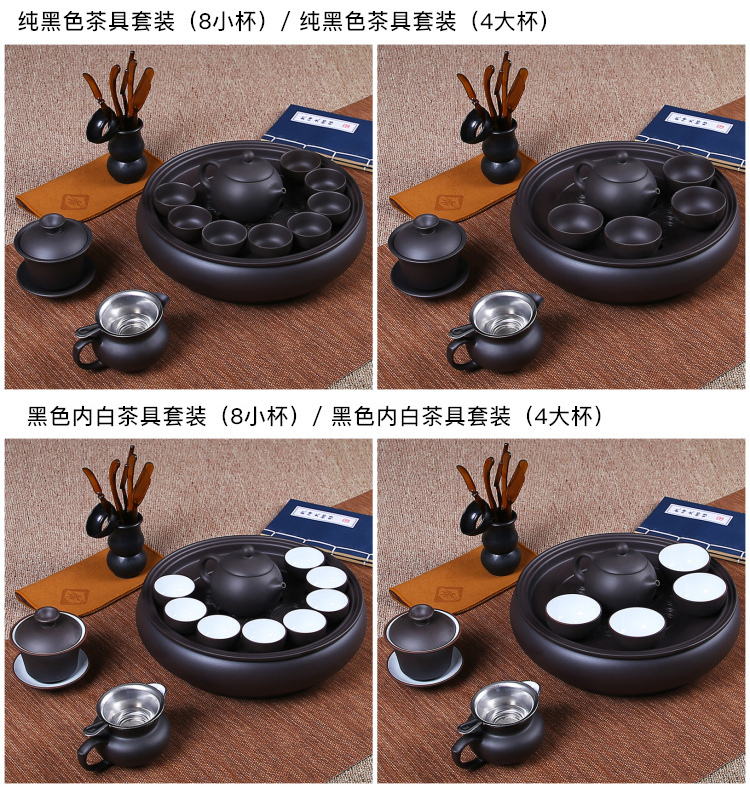 纯黑色茶具套装（8小杯）/ 纯黑色茶具套装（4大杯）

黑色内白茶具套装（8小杯）/ 黑色内白茶具套装（4大杯）