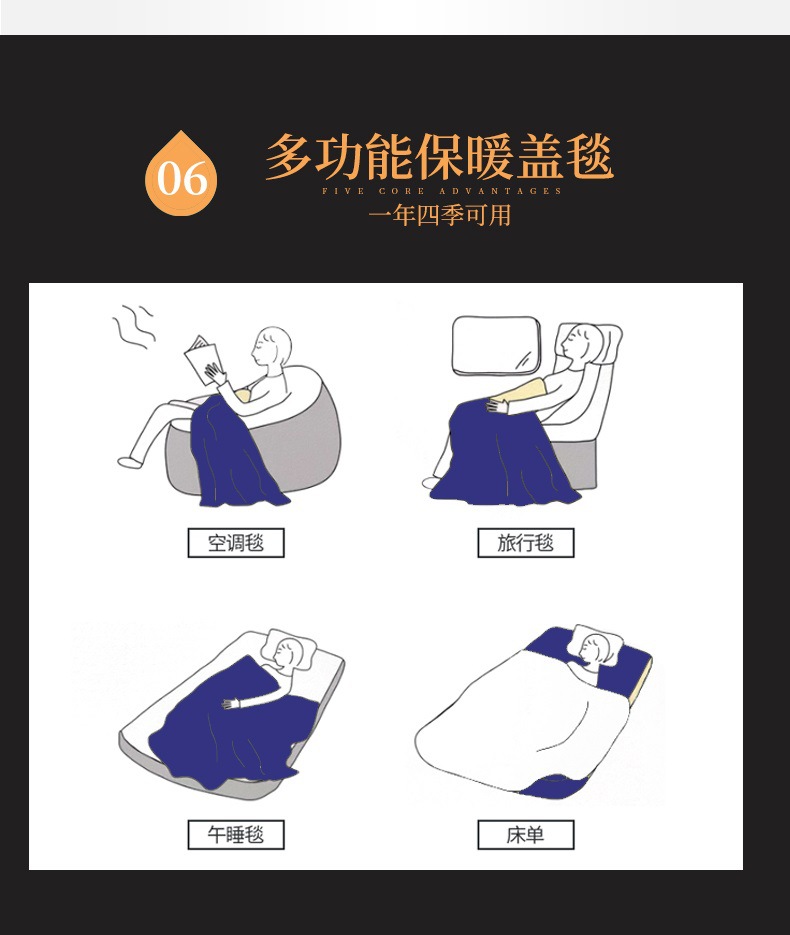 06

多功能保暖盖毯

FIVE CORE ADVANTAGES

一年四季可用

空调毯

旅行毯

午睡毯

床单