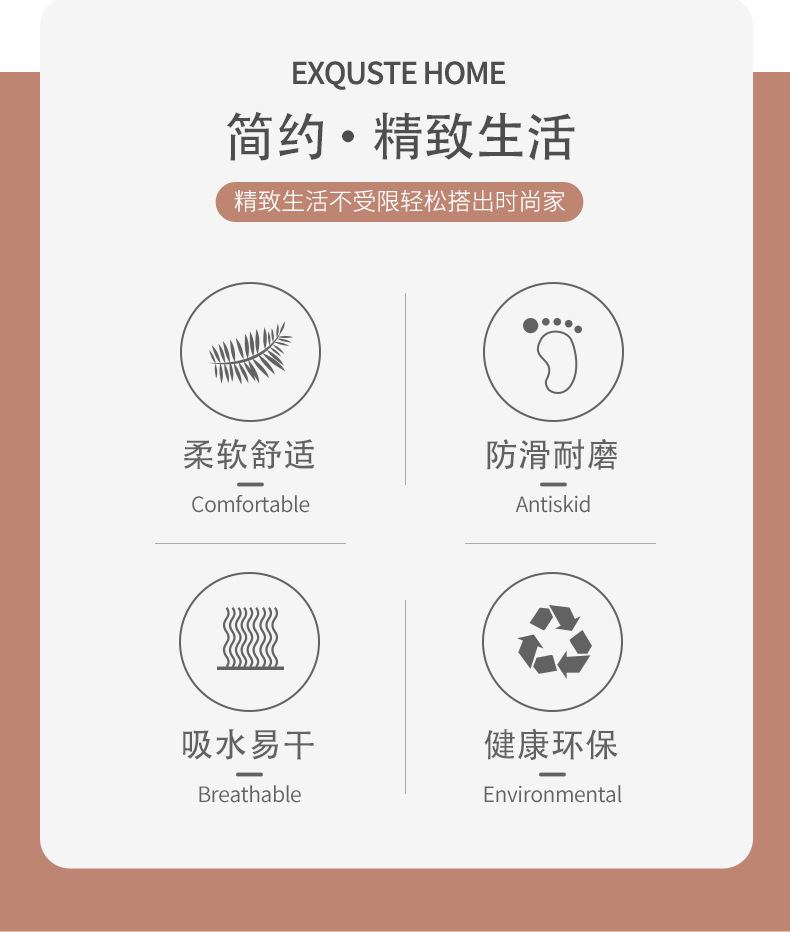 EXQUSTE HOME

简约·精致生活

精致生活不受限轻松搭出时尚家

柔软舒适
Comfortable

防滑耐磨
Antiskid

吸水易干
Breathable

健康环保
Environmental