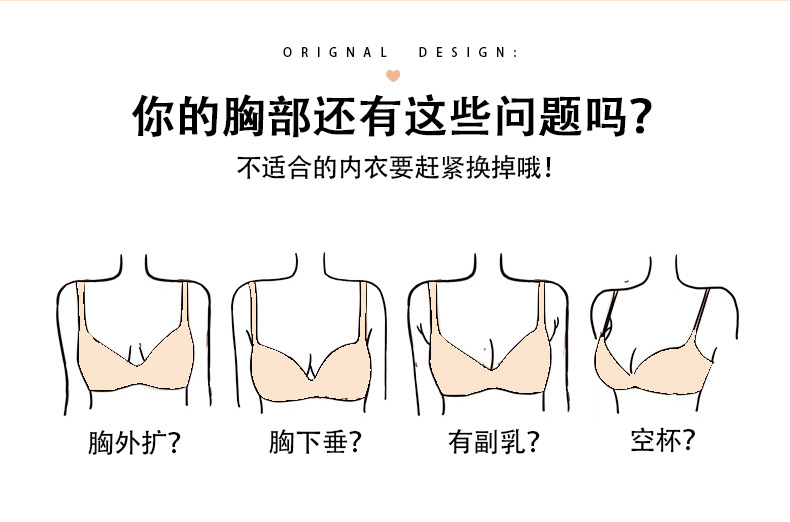 ORIGNAL DESIGN:

你的胸部还有这些问题吗?

不适合的内衣要赶紧换掉哦!

胸外扩?

胸下垂?

有副乳?

空杯?