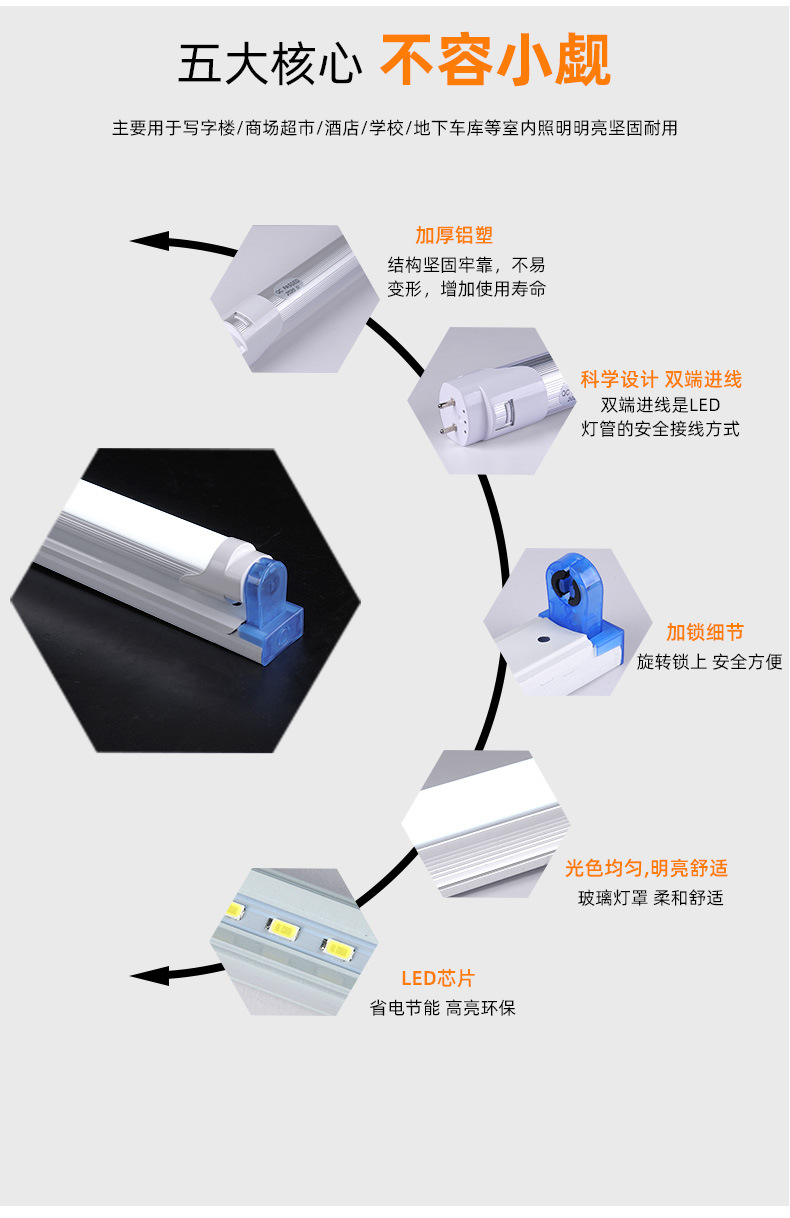 五大核心 不容小觑

主要用于写字楼/商场超市/酒店/学校/地下车库等室内照明明亮坚固耐用

加厚铝塑
结构坚固牢靠，不易变形，增加使用寿命

科学设计 双端进线
双端进线是LED灯管的安全接线方式

加锁细节
旋转锁上 安全方便

光色均匀,明亮舒适
玻璃灯罩 柔和舒适

LED芯片
省电节能 高亮环保